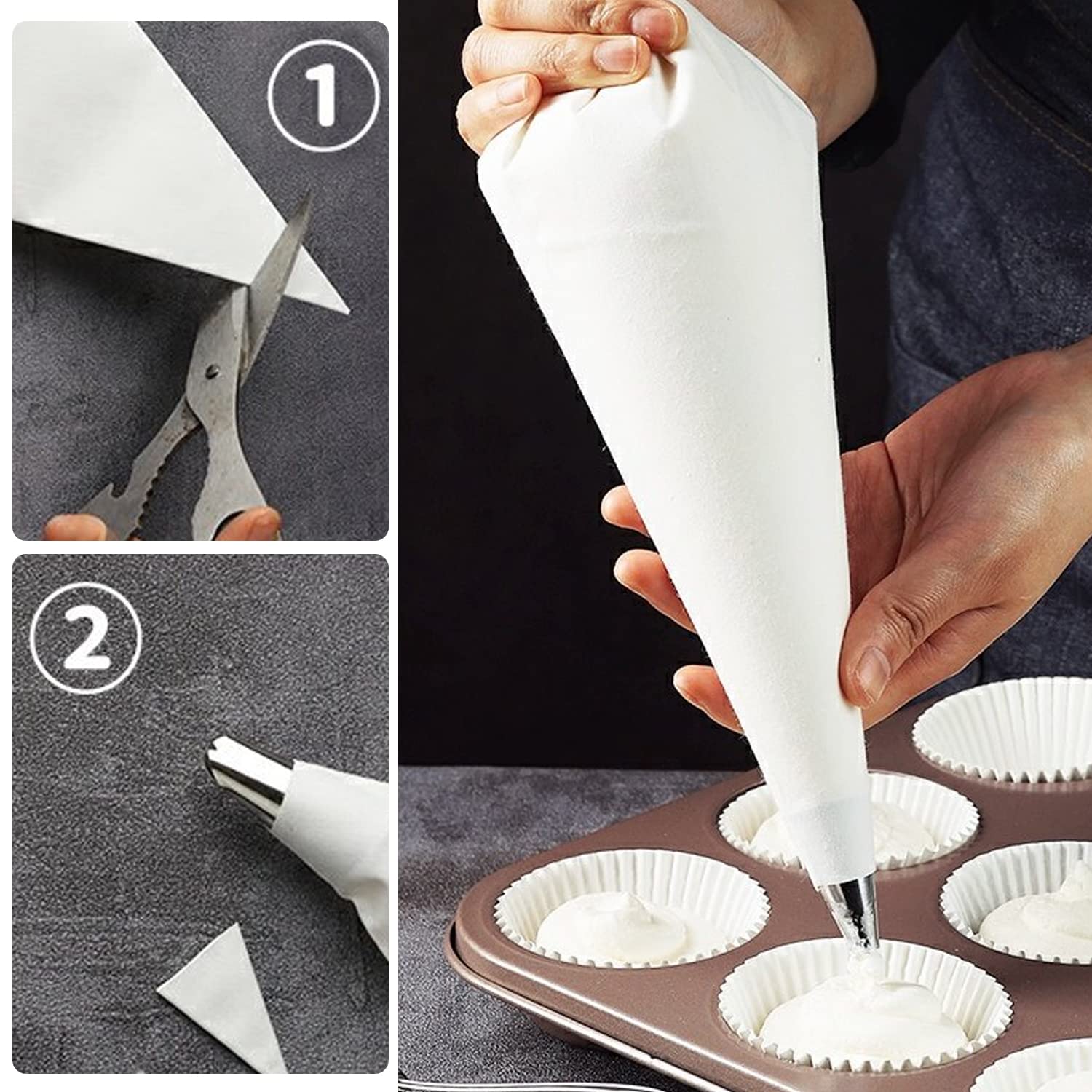 1

2