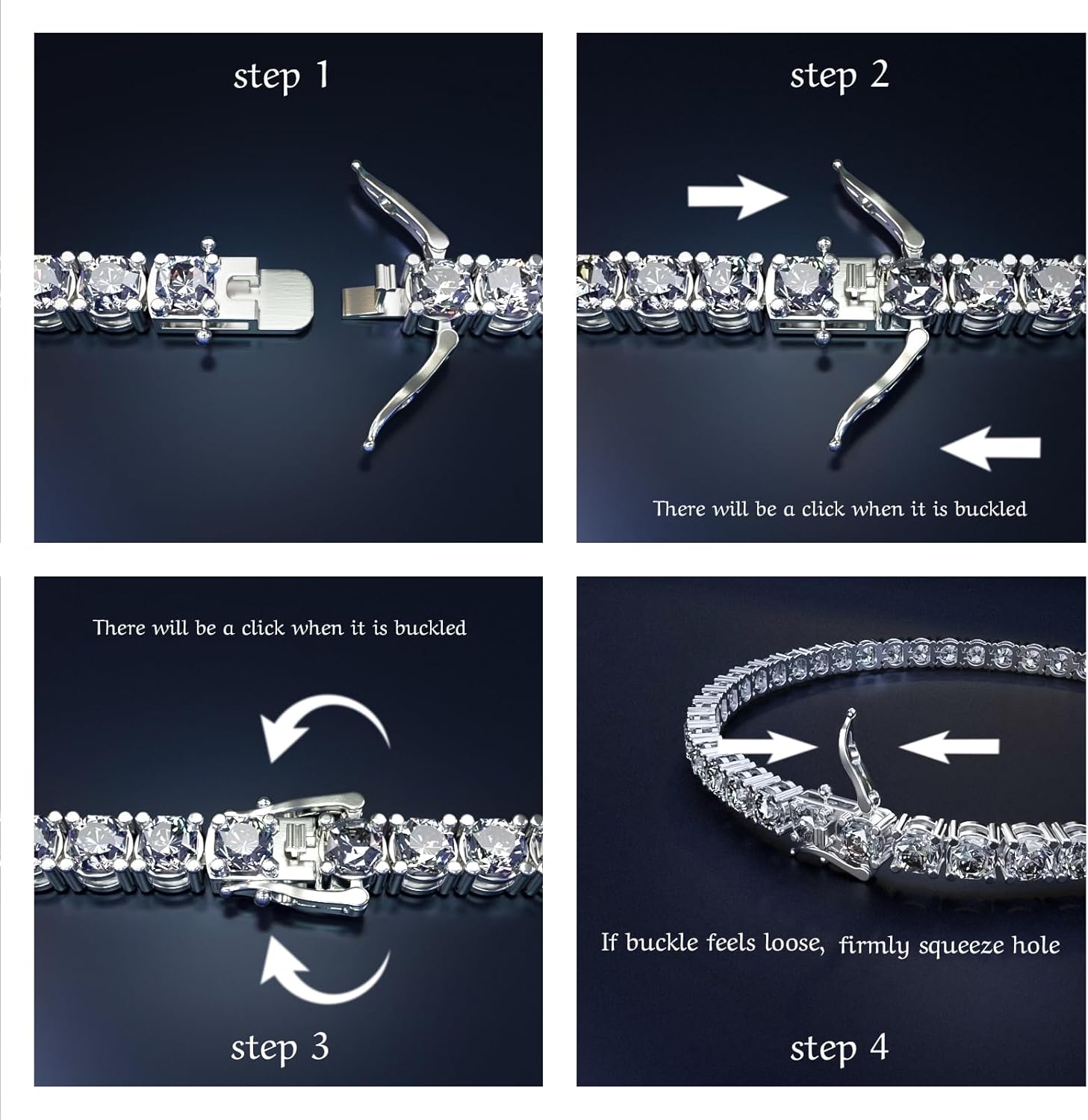 step 1

step 2

There will be a click when it is buckled

There will be a click when it is buckled

step 3

If buckle feels loose, firmly squeeze hole

step 4