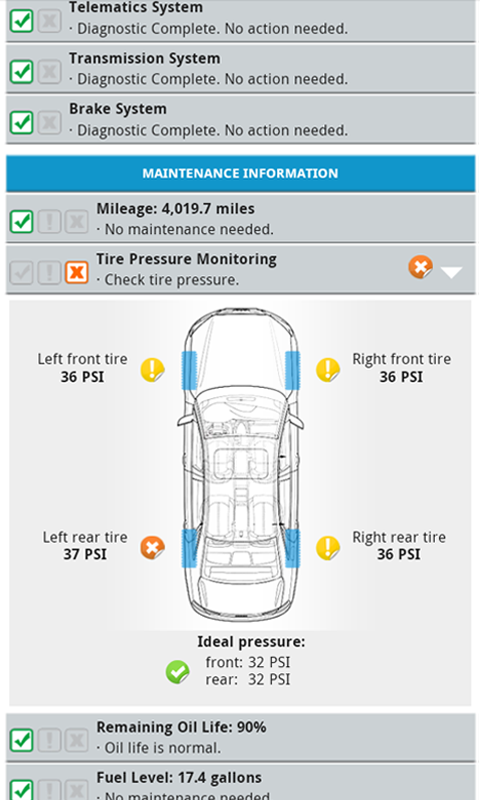 Telematics System
· Diagnostic Complete. No action needed.

Transmission System
· Diagnostic Complete. No action needed.

Brake System
· Diagnostic Complete. No action needed.

MAINTENANCE INFORMATION

Mileage: 4,019.7 miles
· No maintenance needed.

Tire Pressure Monitoring
· Check tire pressure.

Left front tire
36 PSI

Right front tire
36 PSI

Left rear tire
37 PSI

Right rear tire
36 PSI

Ideal pressure:
front: 32 PSI
rear: 32 PSI

Remaining Oil Life: 90%
· Oil life is normal.

Fuel Level: 17.4 gallons
· No maintenance needed.