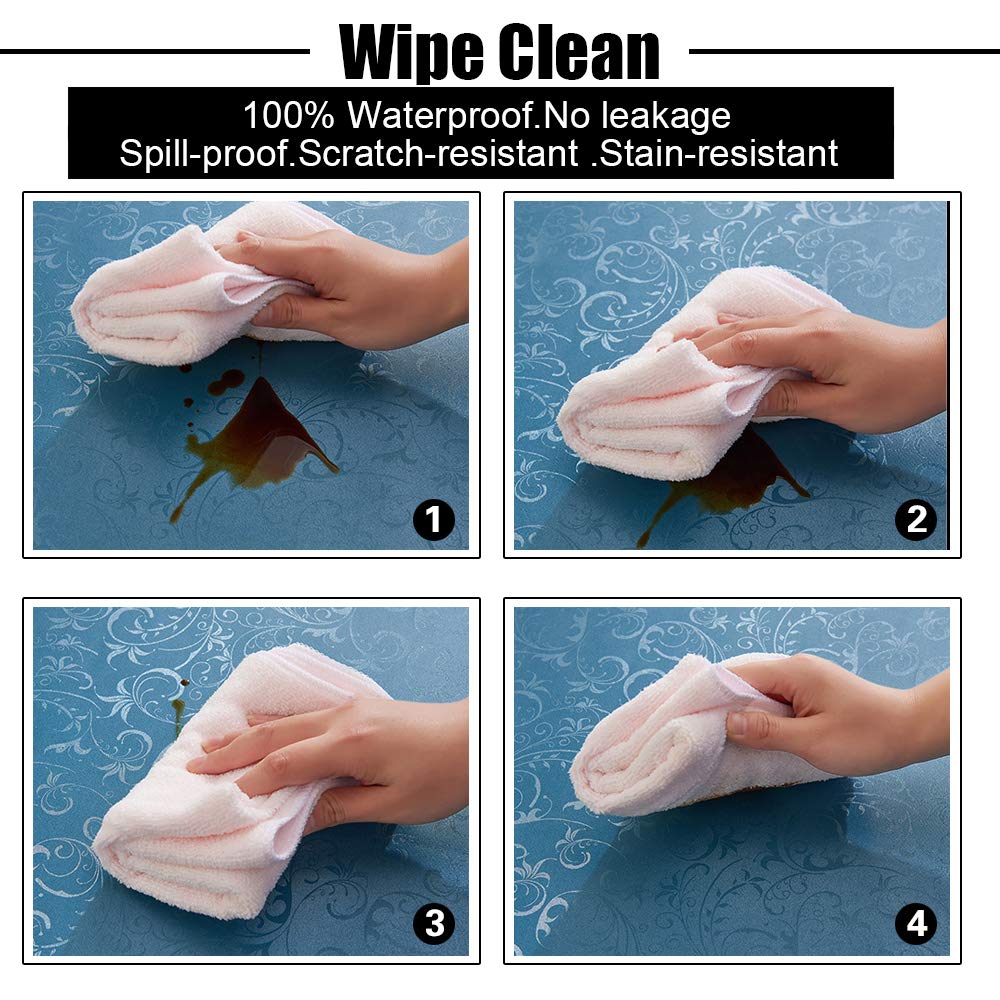 Wipe Clean

100% Waterproof.No leakage
Spill-proof.Scratch-resistant .Stain-resistant

1

2

3

4