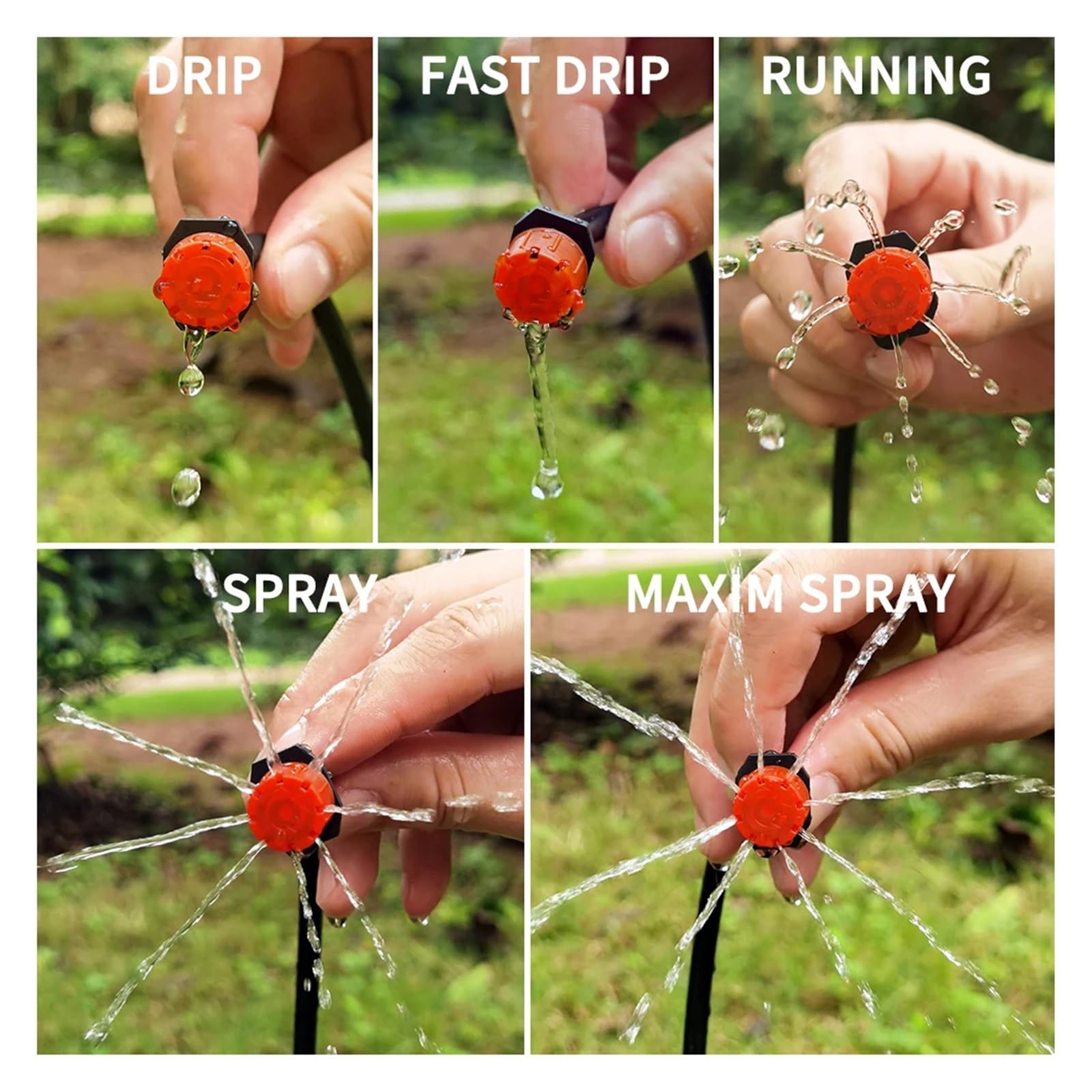 DRIP

FAST DRIP

RUNNING

SPRAY

MAXIM SPRAY