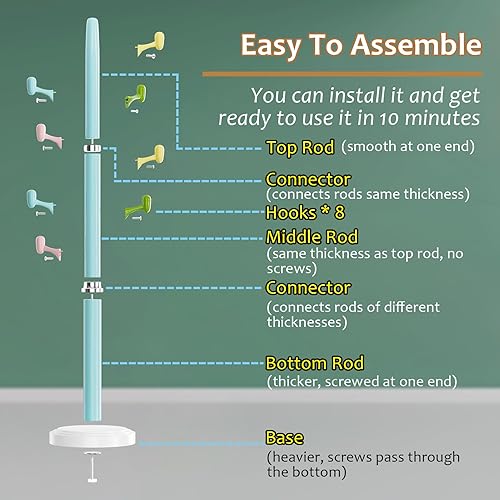 Easy To Assemble

You can install it and get ready to use it in 10 minutes

Top Rod (smooth at one end)

Connector
(connects rods same thickness)

Hooks * 8

Middle Rod
(same thickness as top rod, no screws)

Connector
(connects rods of different thicknesses)

Bottom Rod
(thicker, screwed at one end)

Base
(heavier, screws pass through the bottom)