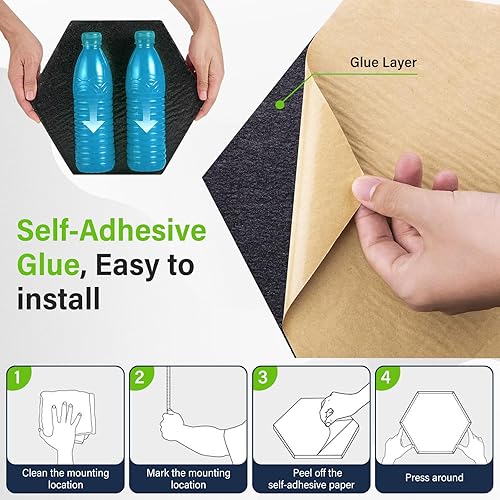 Glue Layer

Self-Adhesive Glue, Easy to install

1
Clean the mounting location

2
Mark the mounting location

3
Peel off the self-adhesive paper

4
Press around