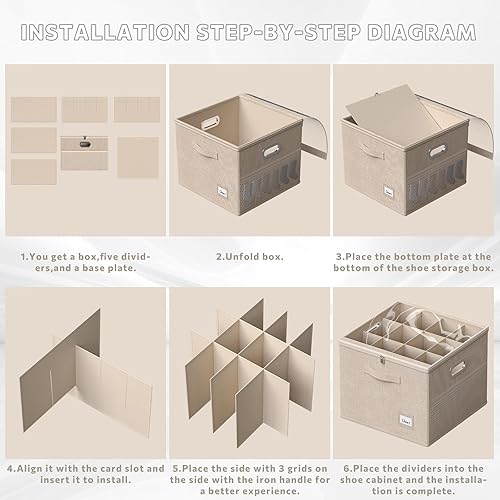 INSTALLATION STEP-BY-STEP DIAGRAM

1.You get a box,five dividers,and a base plate.

2.Unfold box.

3.Place the bottom plate at the bottom of the shoe storage box.

4.Align it with the card slot and insert it to install.

5.Place the side with 3 grids on the side with the iron handle for a better experience.

6.Place the dividers into the shoe cabinet and the installation is complete.