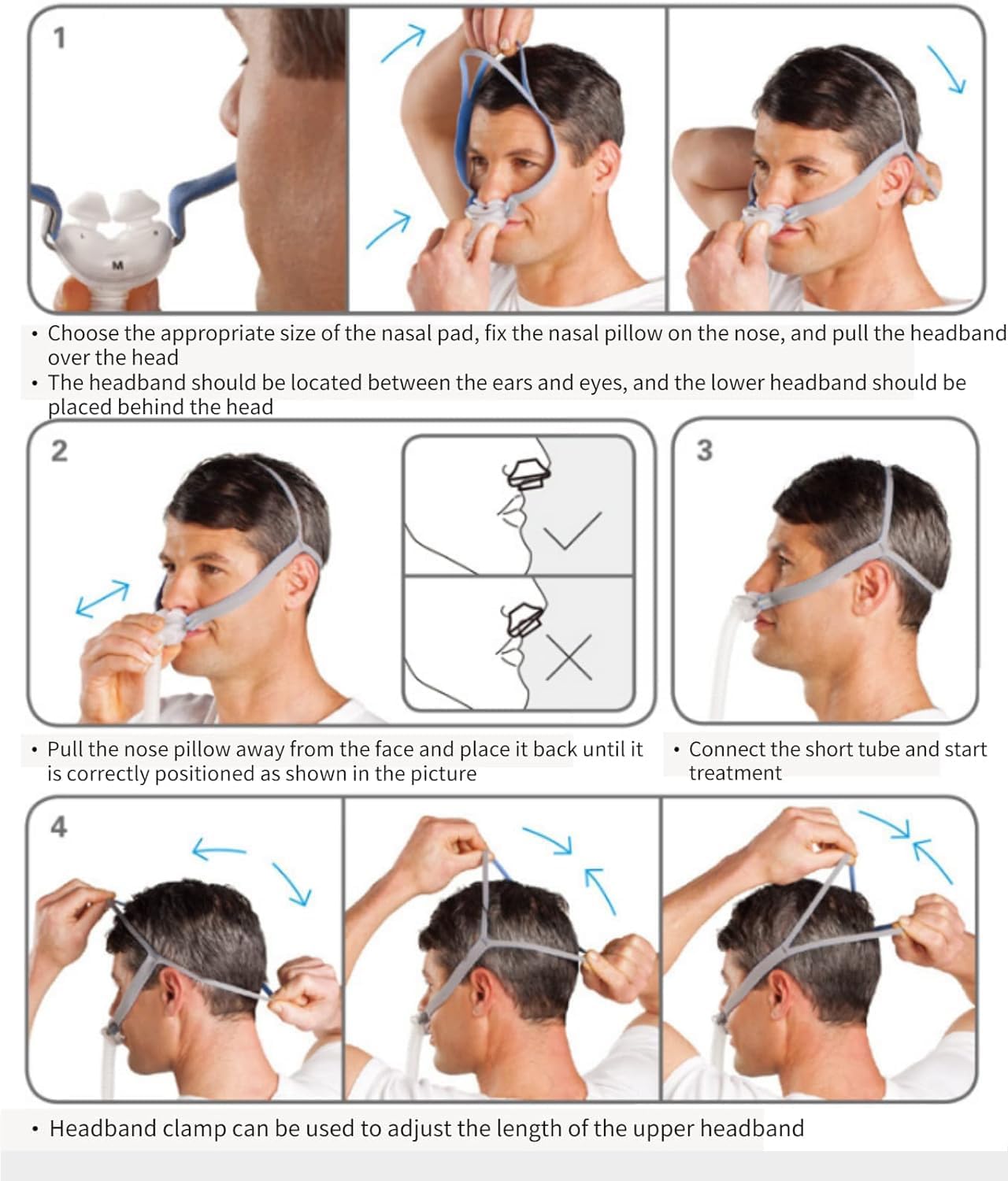 1

M

• Choose the appropriate size of the nasal pad, fix the nasal pillow on the nose, and pull the headband over the head
• The headband should be located between the ears and eyes, and the lower headband should be placed behind the head

2

3

• Pull the nose pillow away from the face and place it back until it is correctly positioned as shown in the picture

• Connect the short tube and start treatment

4

• Headband clamp can be used to adjust the length of the upper headband