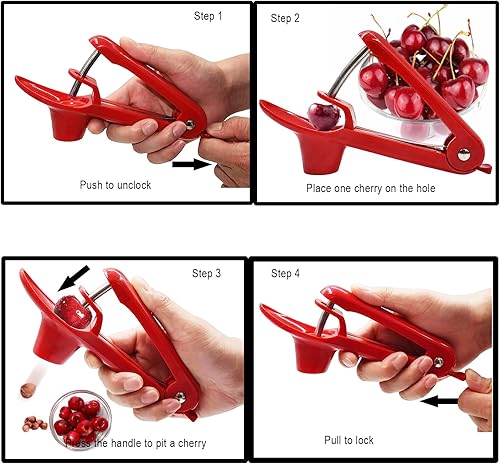 Step 1

Push to unclock

Step 2

Place one cherry on the hole

Step 3

Press the handle to pit a cherry

Step 4

Pull to lock