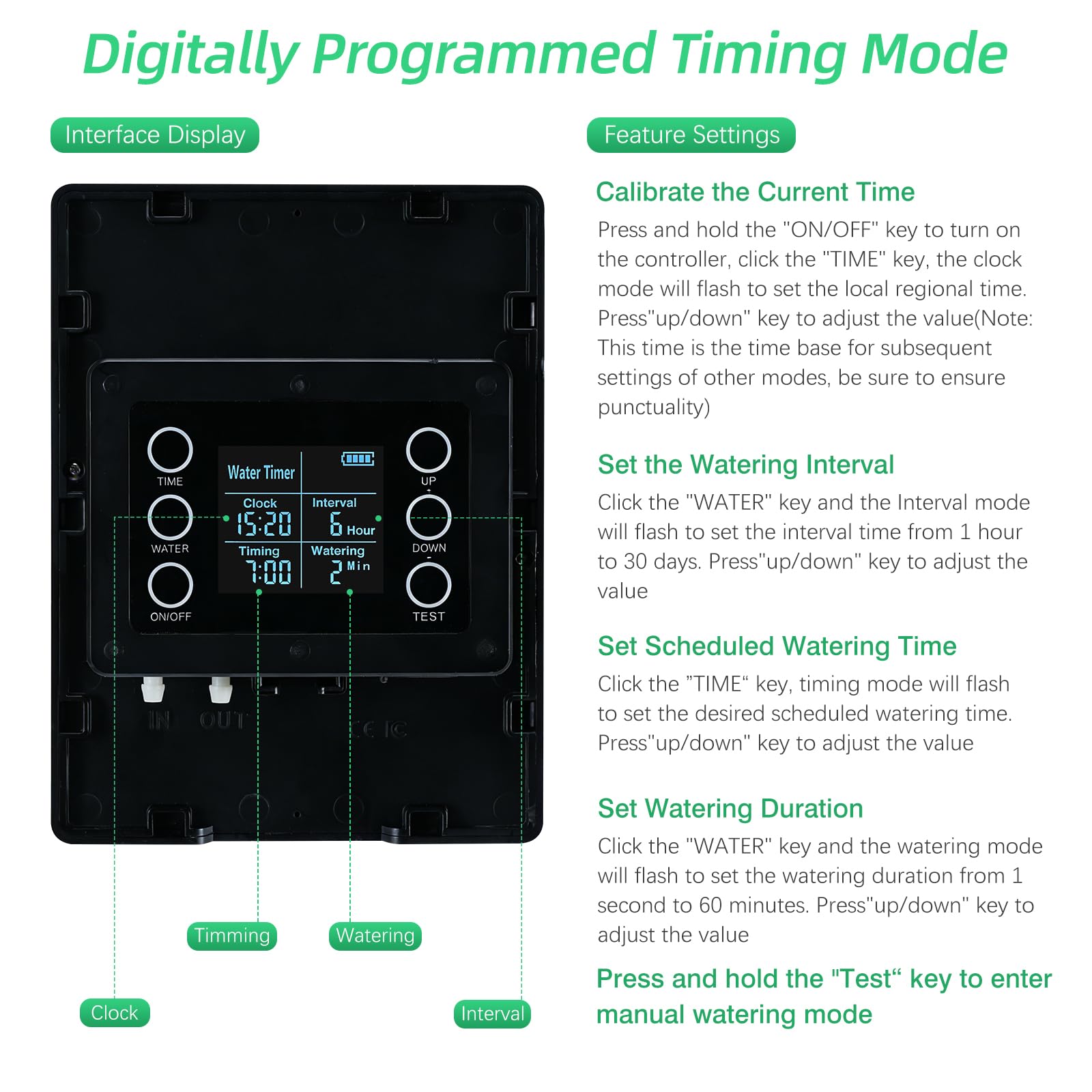 Digitally Programmed Timing Mode

Interface Display

TIME
WATER
ON/OFF

Water Timer
Clock
15:20
Interval
6 Hour
Timing
7:00
Watering
2 Min

UP
+
DOWN
-
TEST

IN OUT

CE IC

Timming
Watering
Clock
Interval

Feature Settings

Calibrate the Current Time

Press and hold the "ON/OFF" key to turn on the controller, click the "TIME" key, the clock mode will flash to set the local regional time. Press"up/down" key to adjust the value(Note: This time is the time base for subsequent settings of other modes, be sure to ensure punctuality)

Set the Watering Interval

Click the "WATER" key and the Interval mode will flash to set the interval time from 1 hour to 30 days. Press"up/down" key to adjust the value

Set Scheduled Watering Time

Click the ”TIME“ key, timing mode will flash to set the desired scheduled watering time. Press"up/down" key to adjust the value

Set Watering Duration

Click the "WATER" key and the watering mode will flash to set the watering duration from 1 second to 60 minutes. Press"up/down" key to adjust the value

Press and hold the "Test“ key to enter manual watering mode