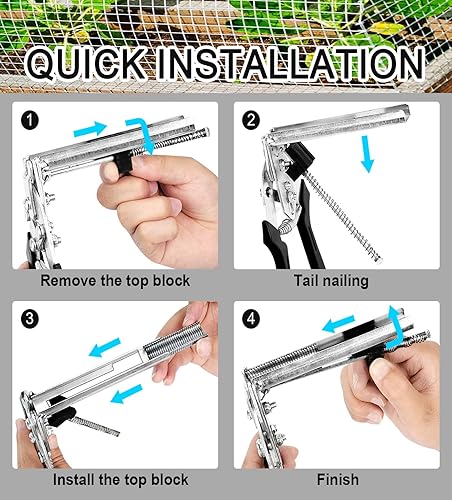 QUICK INSTALLATION

1
Remove the top block

2
Tail nailing

3
Install the top block

4
Finish