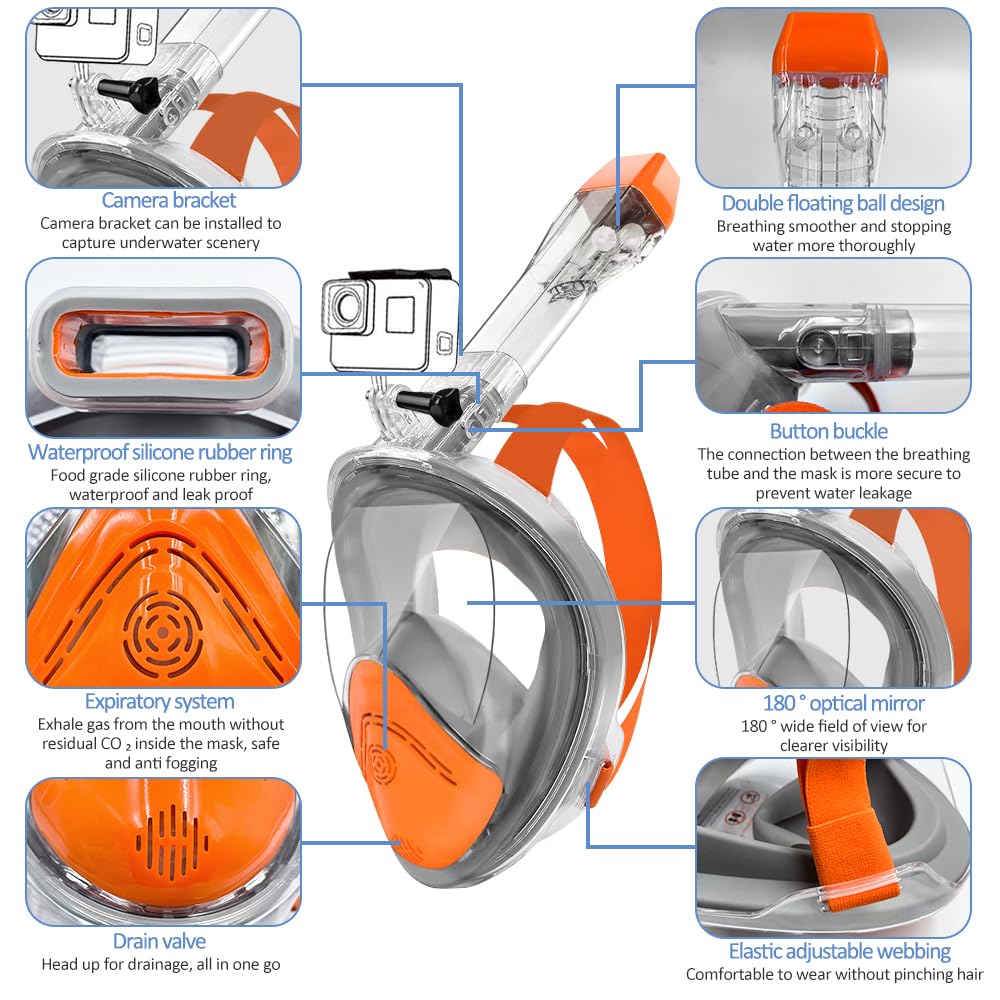 Camera bracket
Camera bracket can be installed to capture underwater scenery

Waterproof silicone rubber ring
Food grade silicone rubber ring, waterproof and leak proof

Expiratory system
Exhale gas from the mouth without residual $CO_2$ inside the mask, safe and anti fogging

Drain valve
Head up for drainage, all in one go

Double floating ball design
Breathing smoother and stopping water more thoroughly

Button buckle
The connection between the breathing tube and the mask is more secure to prevent water leakage

180 ° optical mirror
180 ° wide field of view for clearer visibility

Elastic adjustable webbing
Comfortable to wear without pinching hair