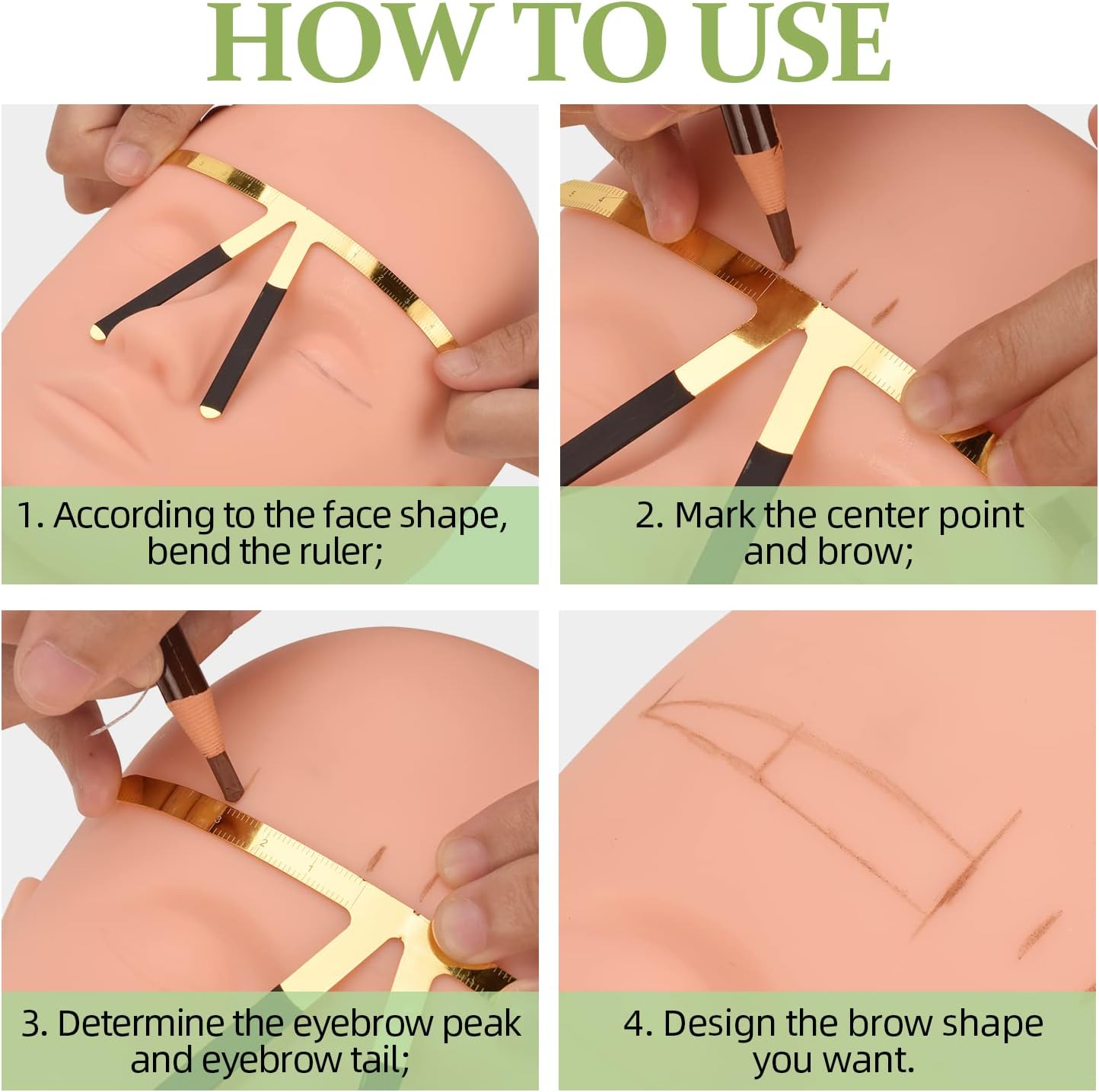 HOW TO USE

1. According to the face shape, bend the ruler;

2. Mark the center point and brow;

3. Determine the eyebrow peak and eyebrow tail;

4. Design the brow shape you want.