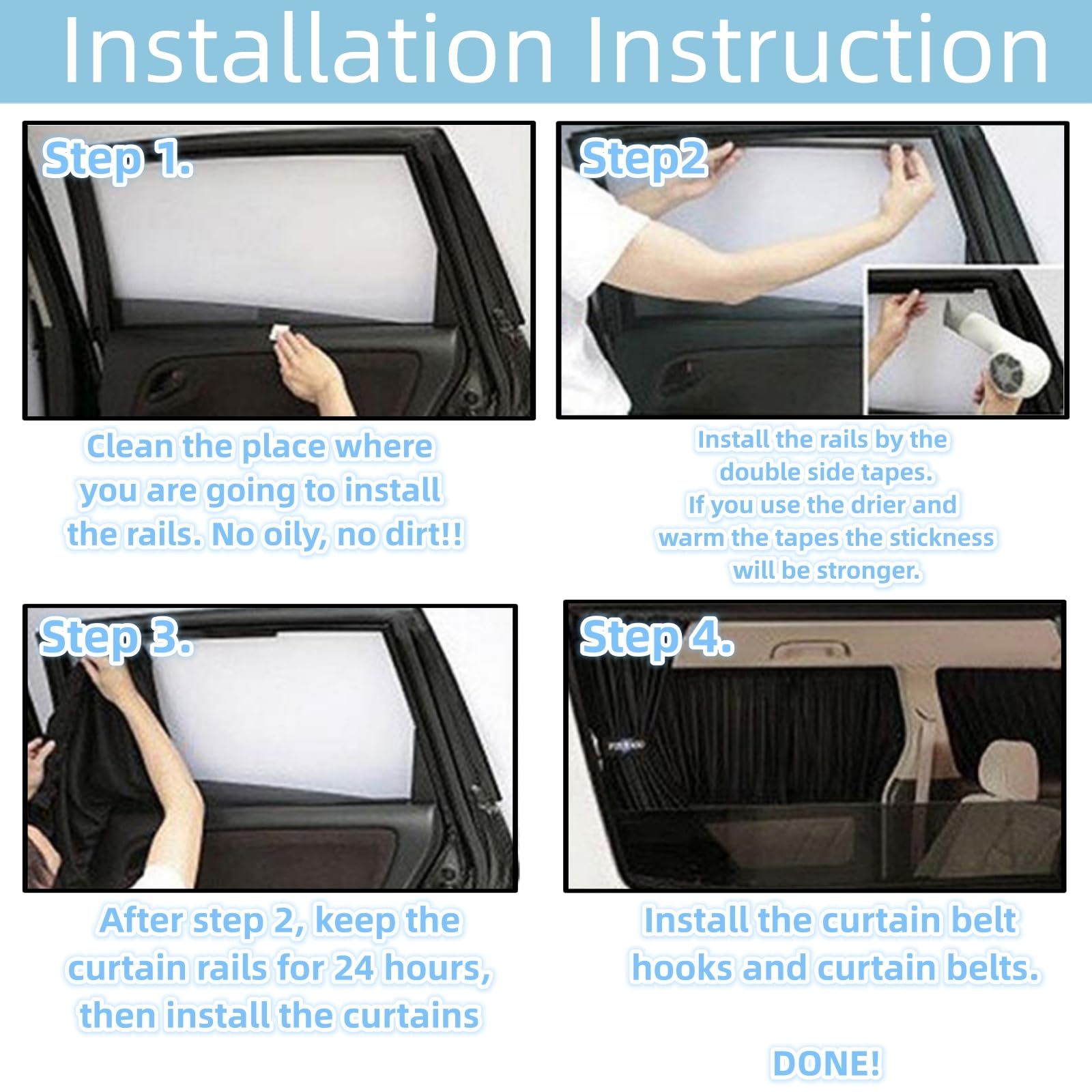 Installation Instruction

Step 1.

Clean the place where you are going to install the rails. No oily, no dirt!!

Step2

Install the rails by the double side tapes. If you use the drier and warm the tapes the stickness will be stronger.

Step 3.

After step 2, keep the curtain rails for 24 hours, then install the curtains

Step 4.

Install the curtain belt hooks and curtain belts.

DONE!