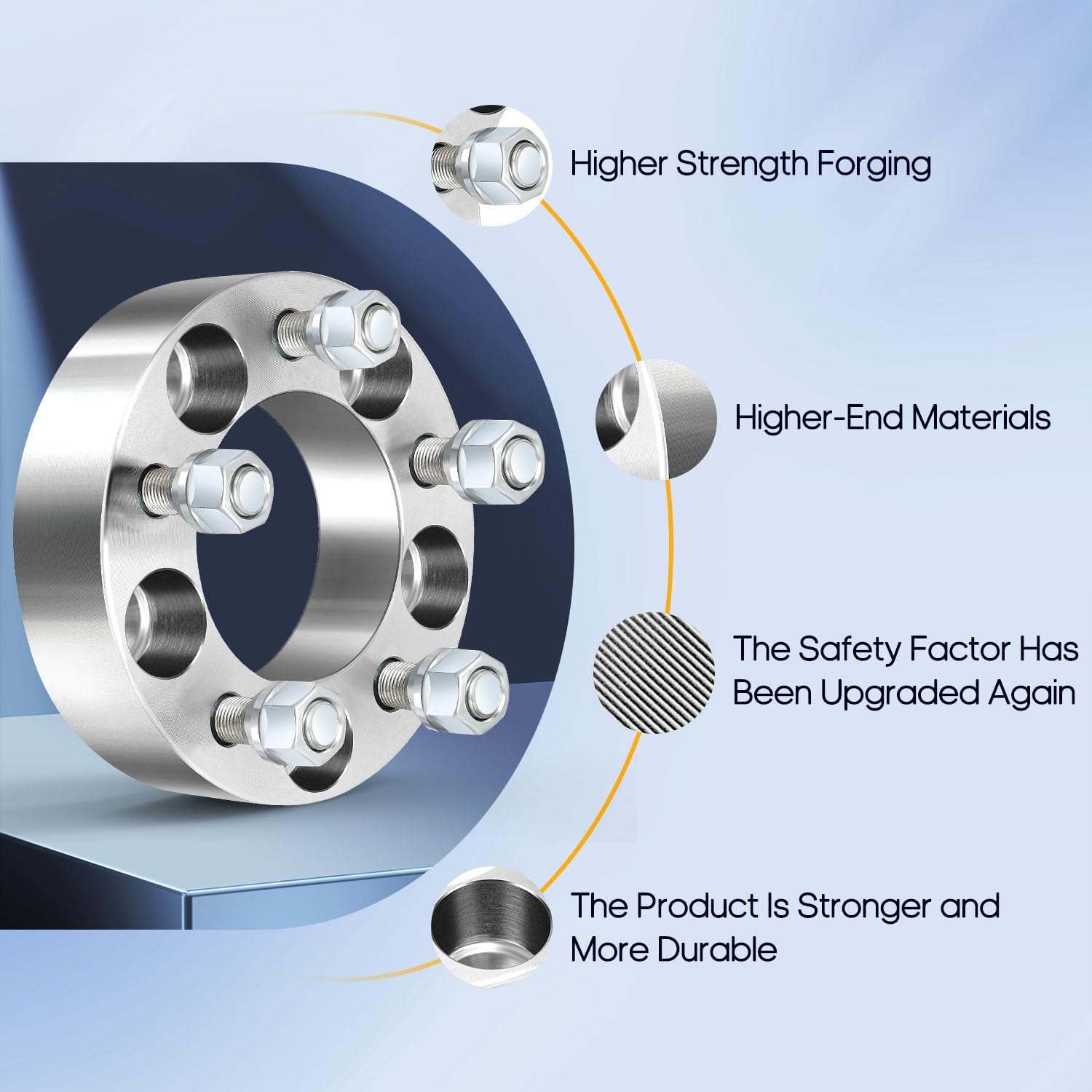 Higher Strength Forging

Higher-End Materials

The Safety Factor Has Been Upgraded Again

The Product Is Stronger and More Durable