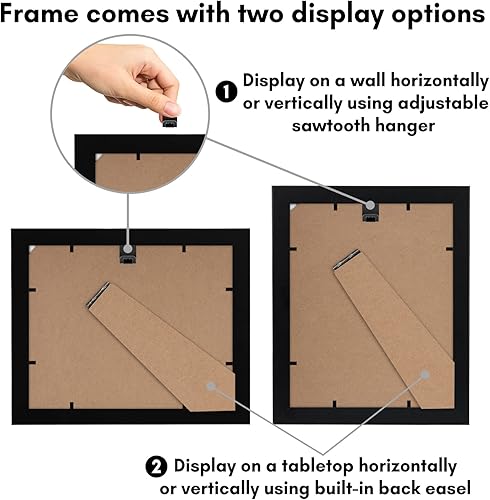 Frame comes with two display options

1 Display on a wall horizontally or vertically using adjustable sawtooth hanger

2 Display on a tabletop horizontally or vertically using built-in back easel