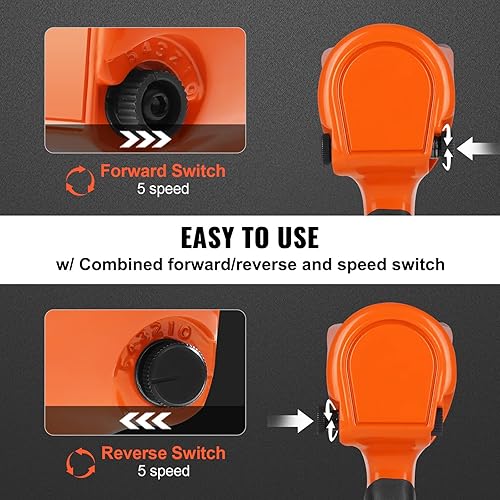 543210

Forward Switch
5 speed

EASY TO USE
w/ Combined forward/reverse and speed switch

543210

Reverse Switch
5 speed