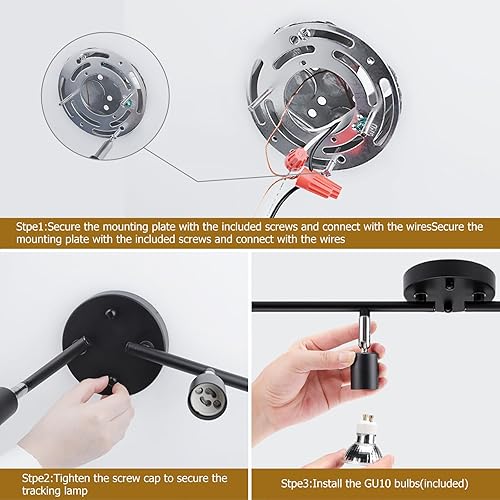 Stpe1:Secure the mounting plate with the included screws and connect with the wiresSecure the mounting plate with the included screws and connect with the wires

Stpe2:Tighten the screw cap to secure the tracking lamp

Stpe3:Install the GU10 bulbs(included)