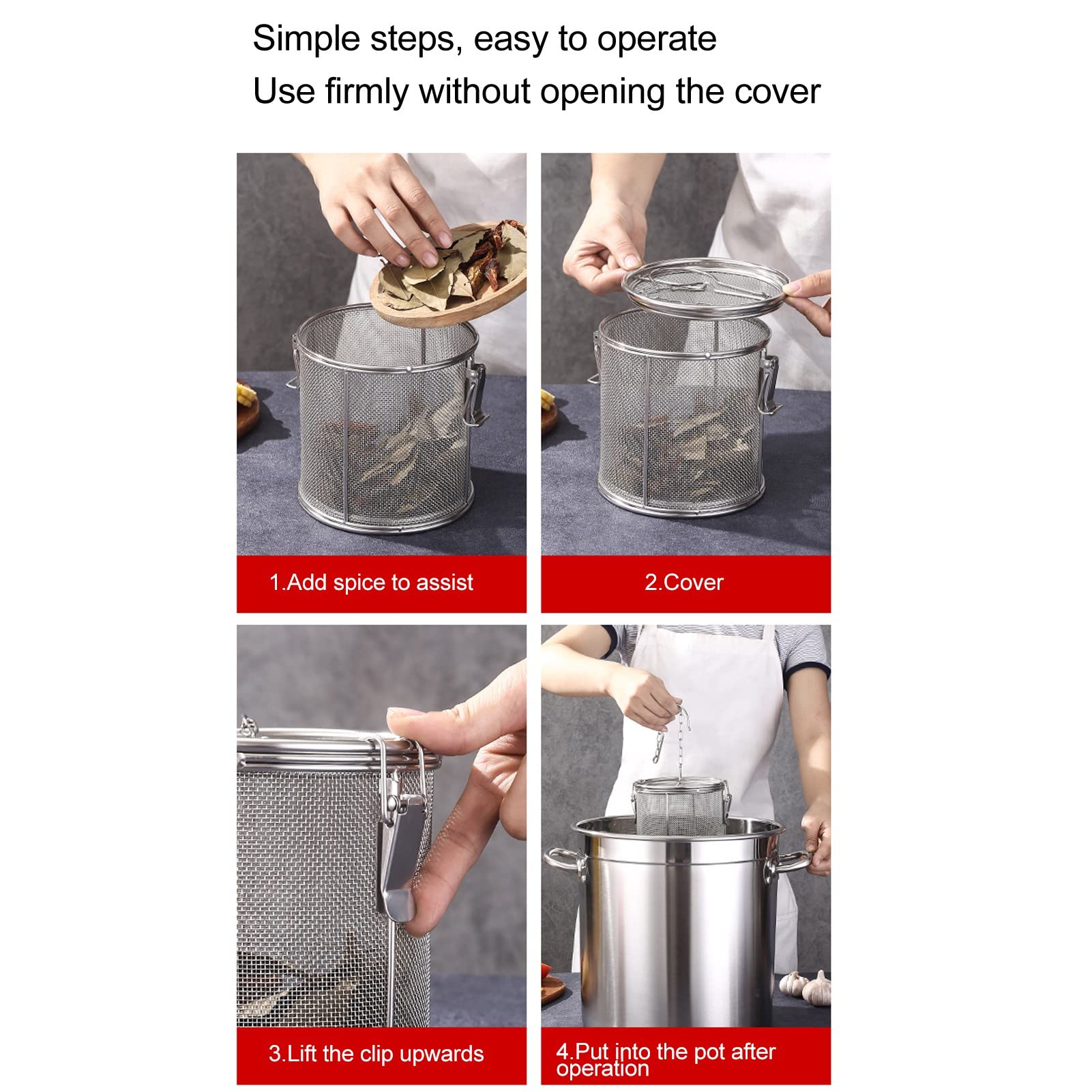 Simple steps, easy to operate
Use firmly without opening the cover

1.Add spice to assist

2.Cover

3.Lift the clip upwards

4.Put into the pot after operation