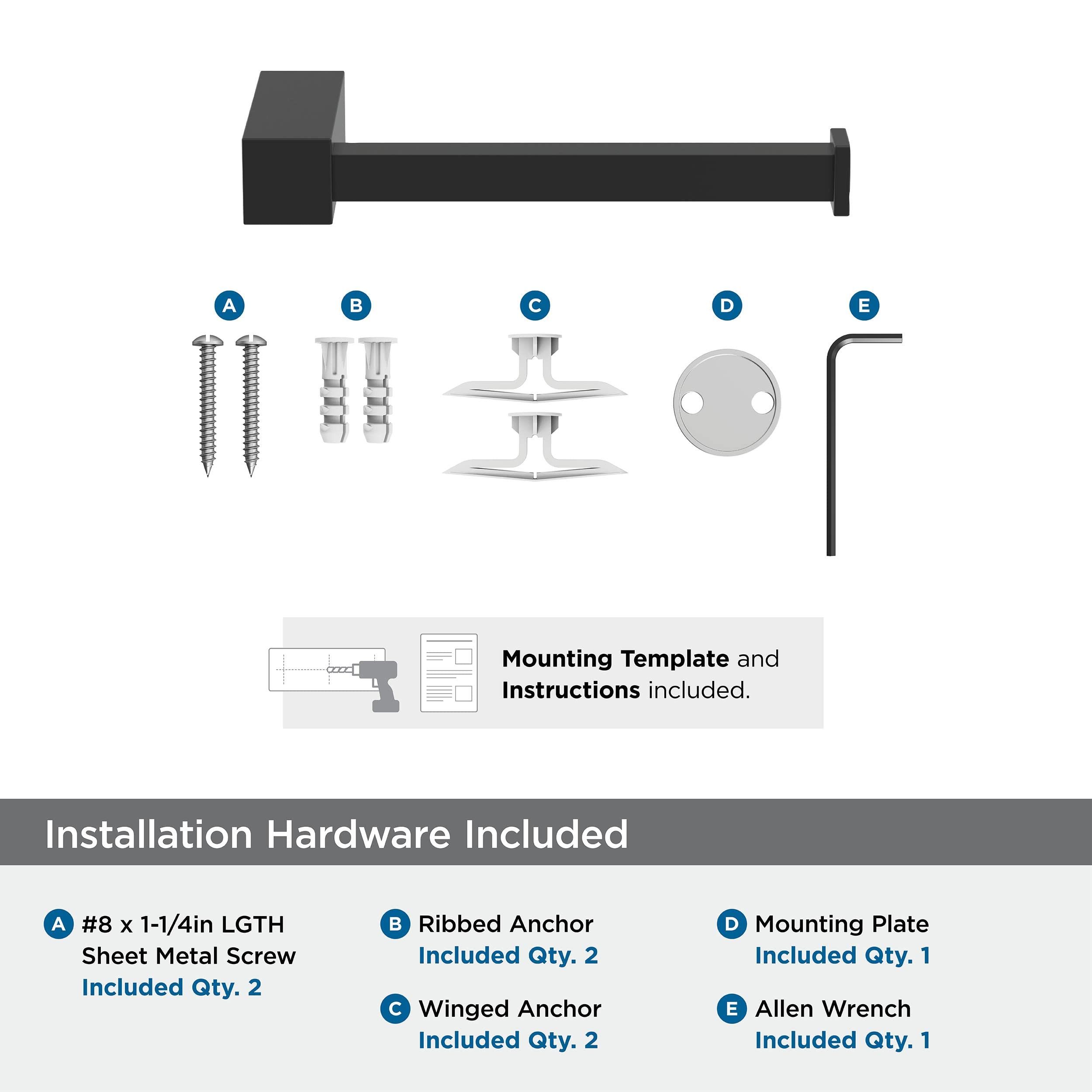 A B C D E

Mounting Template and Instructions included.

Installation Hardware Included

A #8 x 1-1/4in LGTH Sheet Metal Screw
Included Qty. 2

B Ribbed Anchor
Included Qty. 2

C Winged Anchor
Included Qty. 2

D Mounting Plate
Included Qty. 1

E Allen Wrench
Included Qty. 1