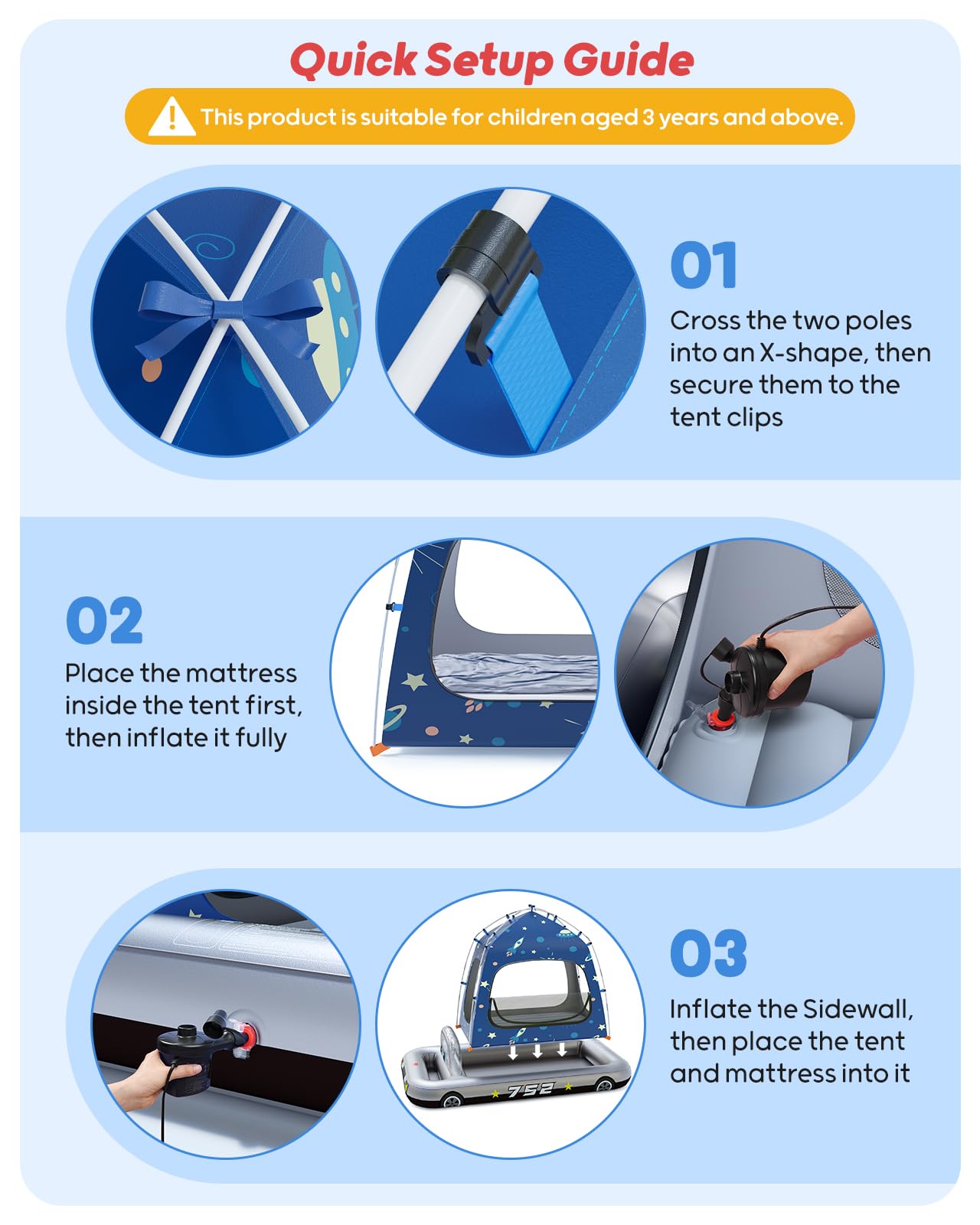 Quick Setup Guide

This product is suitable for children aged 3 years and above.

01

Cross the two poles into an X-shape, then secure them to the tent clips

02

Place the mattress inside the tent first, then inflate it fully

03

Inflate the Sidewall, then place the tent and mattress into it

752