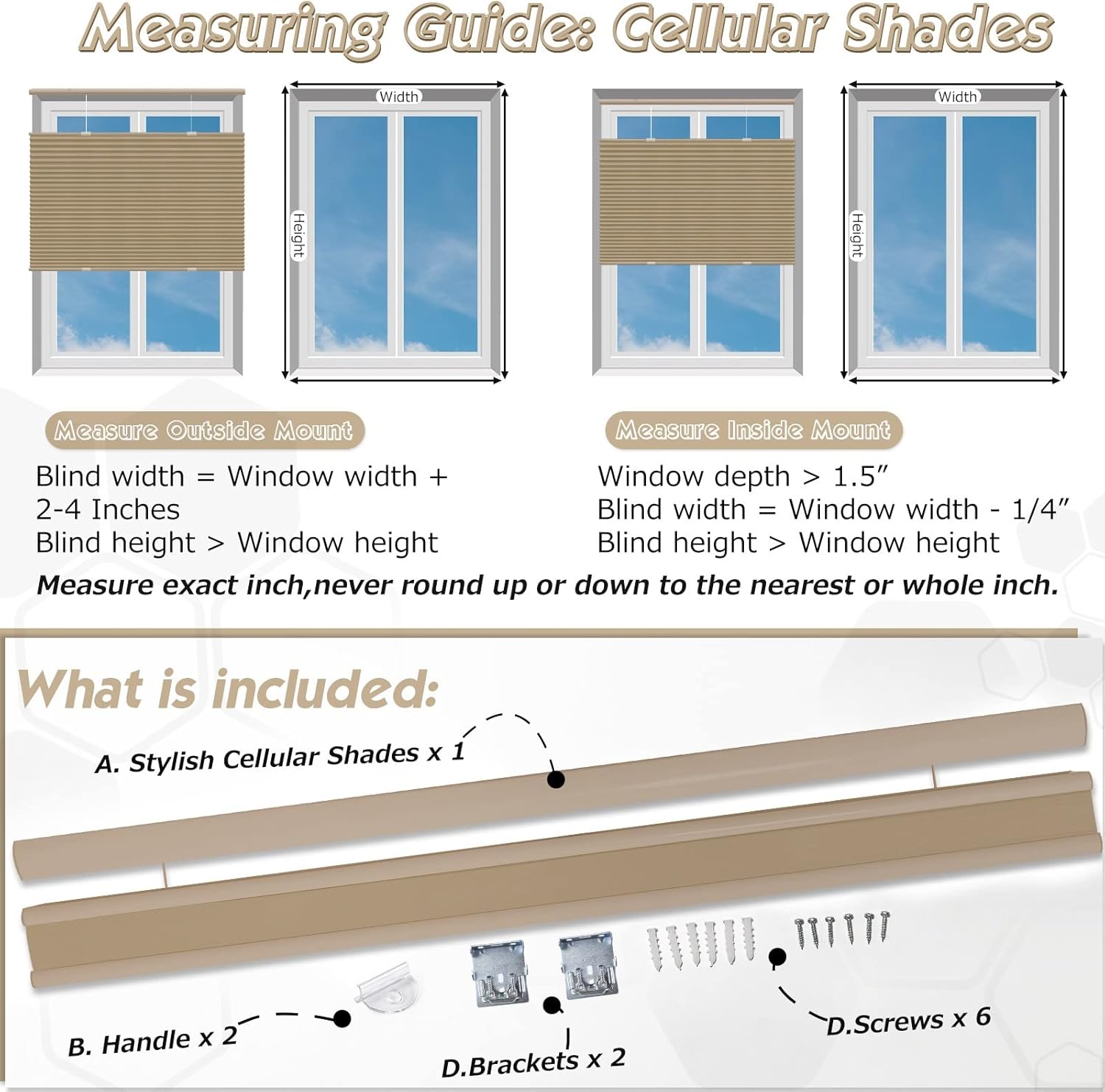 Measuring Guide: Cellular Shades

Width

Height

Width

Height

Measure Outside Mount

Blind width = Window width + 2-4 Inches
Blind height > Window height

Measure Inside Mount

Window depth > 1.5″
Blind width = Window width - 1/4″
Blind height > Window height

Measure exact inch,never round up or down to the nearest or whole inch.

What is included:

A. Stylish Cellular Shades x 1

B. Handle x 2

D.Brackets x 2

D.Screws x 6