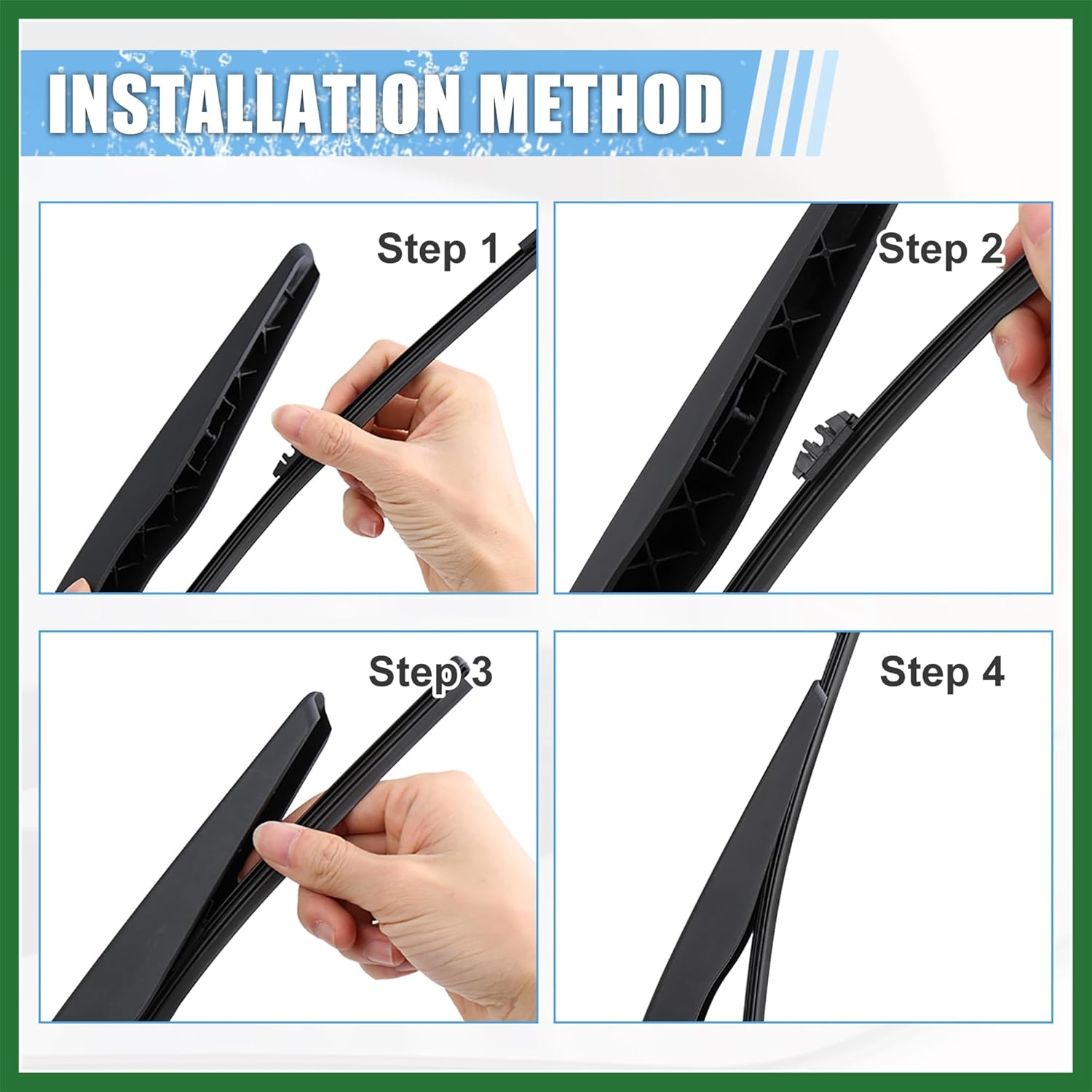 INSTALLATION METHOD

Step 1

Step 2

Step 3

Step 4