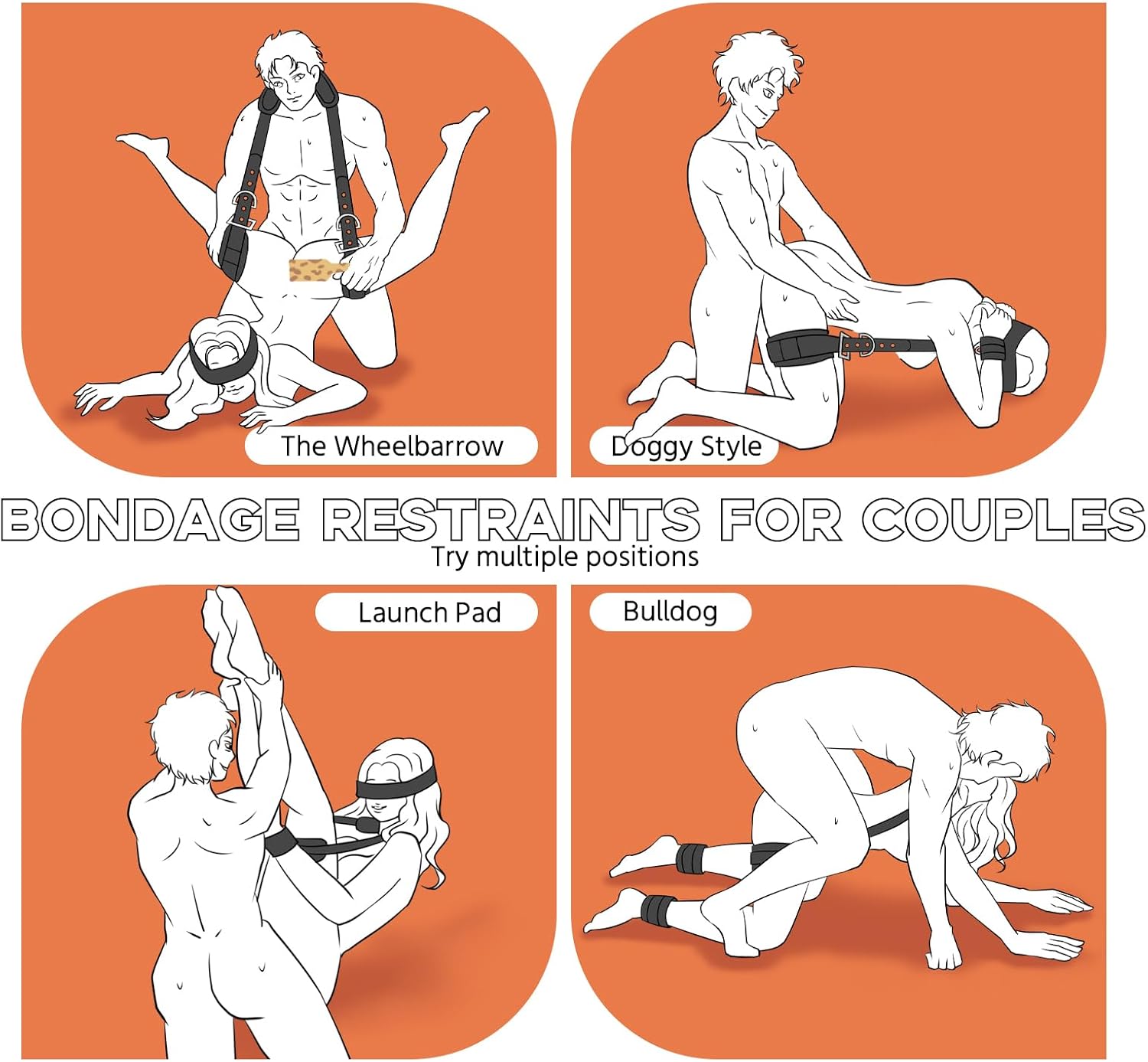 The Wheelbarrow

Doggy Style

BONDAGE RESTRAINTS FOR COUPLES

Try multiple positions

Launch Pad

Bulldog