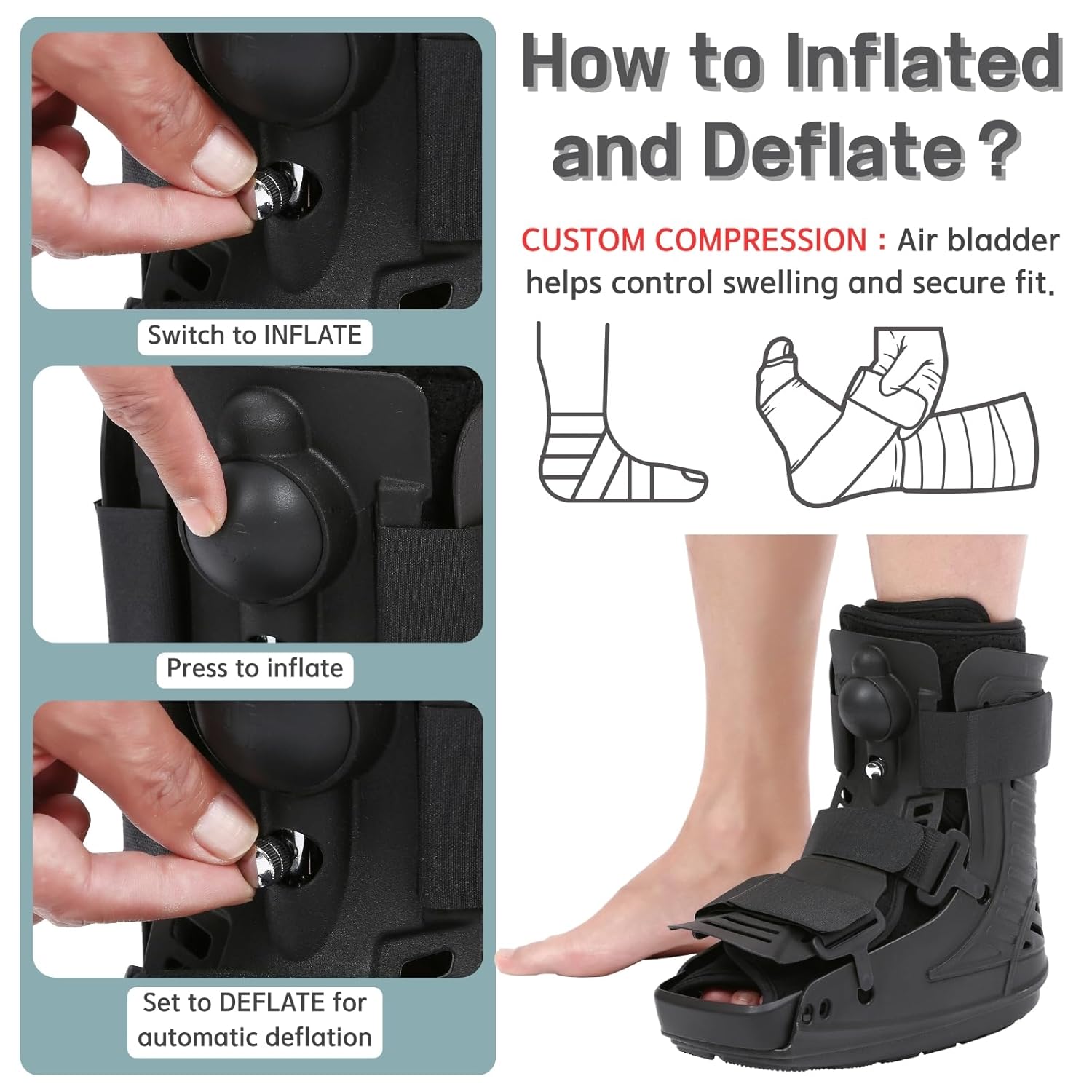 Switch to INFLATE

Press to inflate

Set to DEFLATE for automatic deflation

How to Inflated and Deflate ?

CUSTOM COMPRESSION : Air bladder helps control swelling and secure fit.