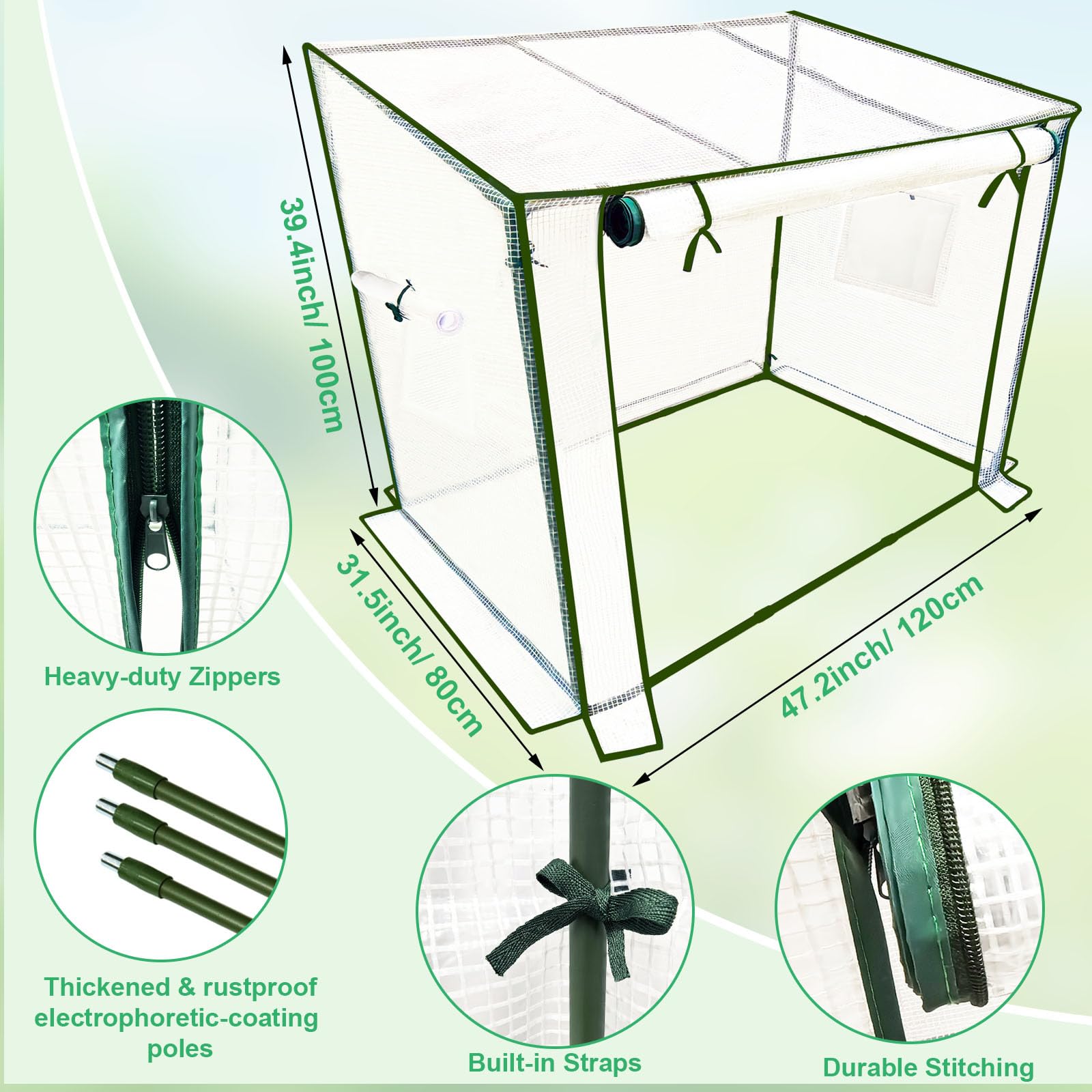 39.4inch/ 100cm

31.5inch/ 80cm

47.2inch/ 120cm

Heavy-duty Zippers

Thickened & rustproof electrophoretic-coating poles

Built-in Straps

Durable Stitching