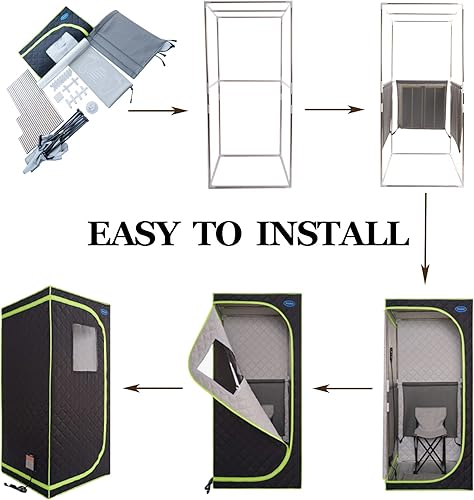 EASY TO INSTALL