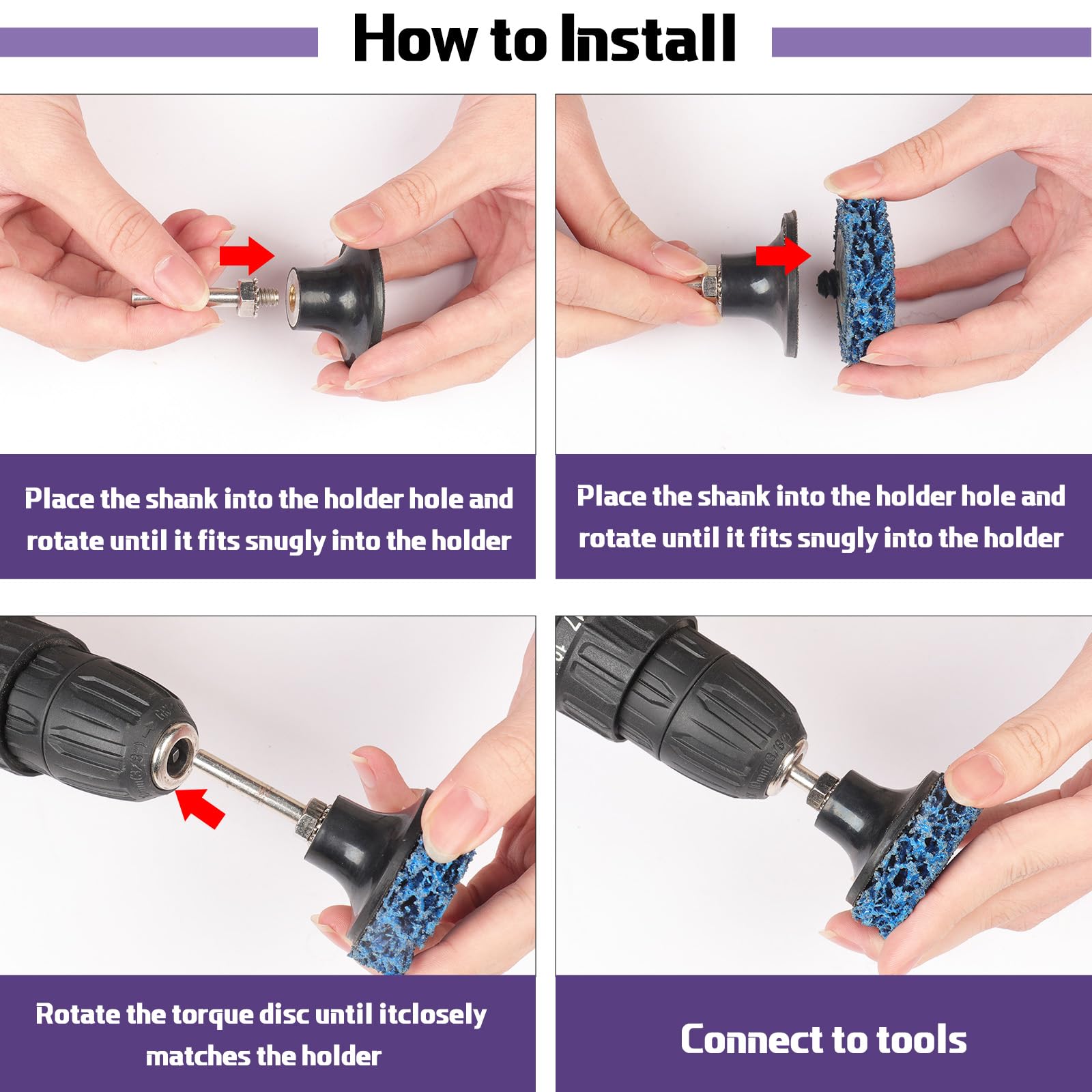 How to Install

Place the shank into the holder hole and rotate until it fits snugly into the holder

Place the shank into the holder hole and rotate until it fits snugly into the holder

Rotate the torque disc until itclosely matches the holder

Connect to tools