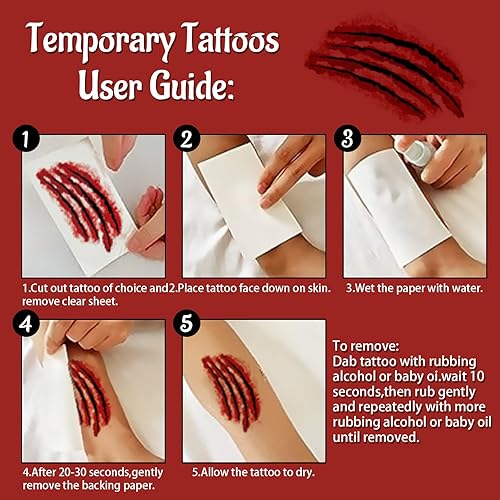 Temporary Tattoos
User Guide:

1

2

3

1.Cut out tattoo of choice and remove clear sheet.

2.Place tattoo face down on skin.

3.Wet the paper with water.

4

5

4.After 20-30 seconds,gently remove the backing paper.

5.Allow the tattoo to dry.

To remove:
Dab tattoo with rubbing alcohol or baby oi.wait 10 seconds,then rub gently and repeatedly with more rubbing alcohol or baby oil until removed.