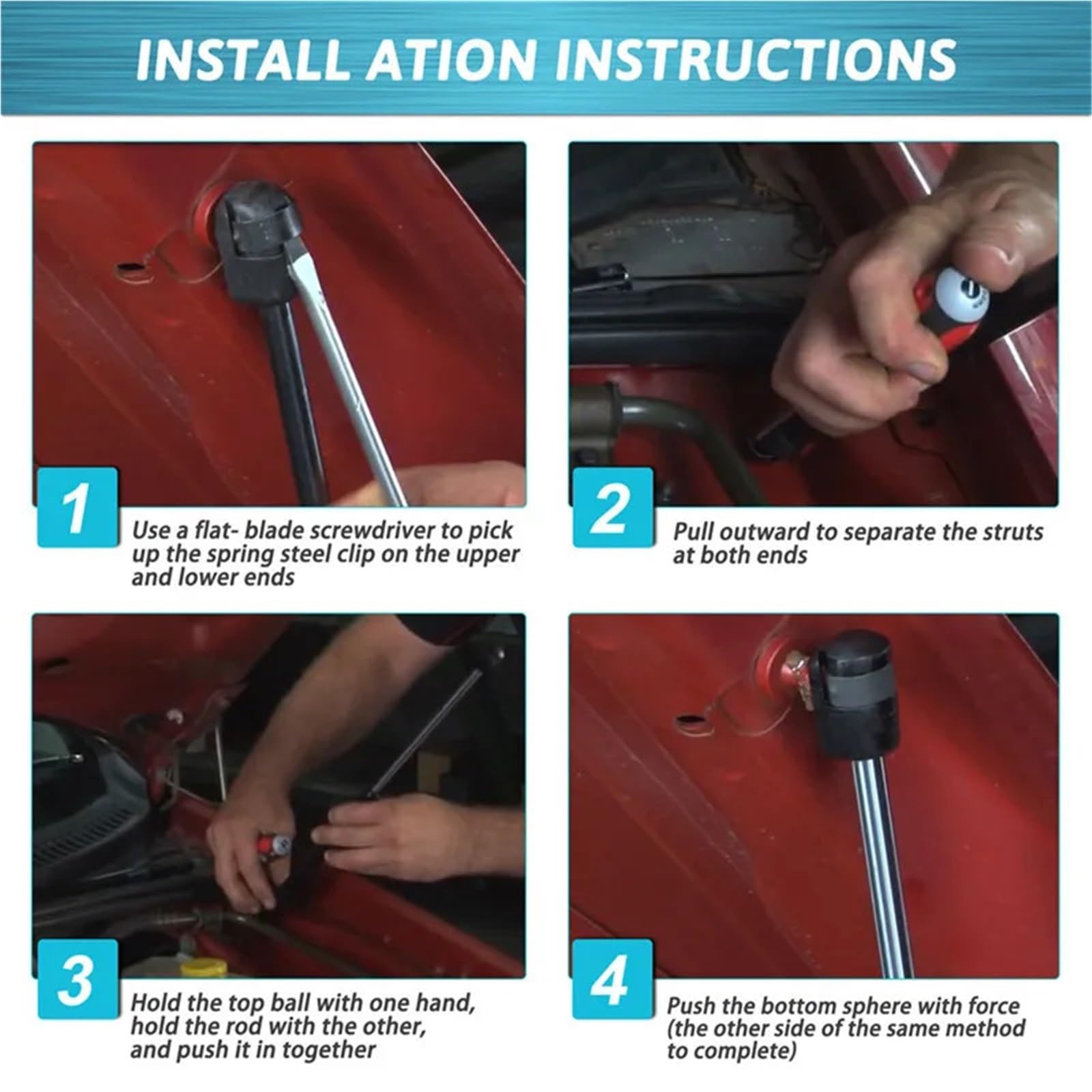 INSTALL ATION INSTRUCTIONS

1
Use a flat- blade screwdriver to pick up the spring steel clip on the upper and lower ends

2
Pull outward to separate the struts at both ends

3
Hold the top ball with one hand, hold the rod with the other, and push it in together

4
Push the bottom sphere with force (the other side of the same method to complete)