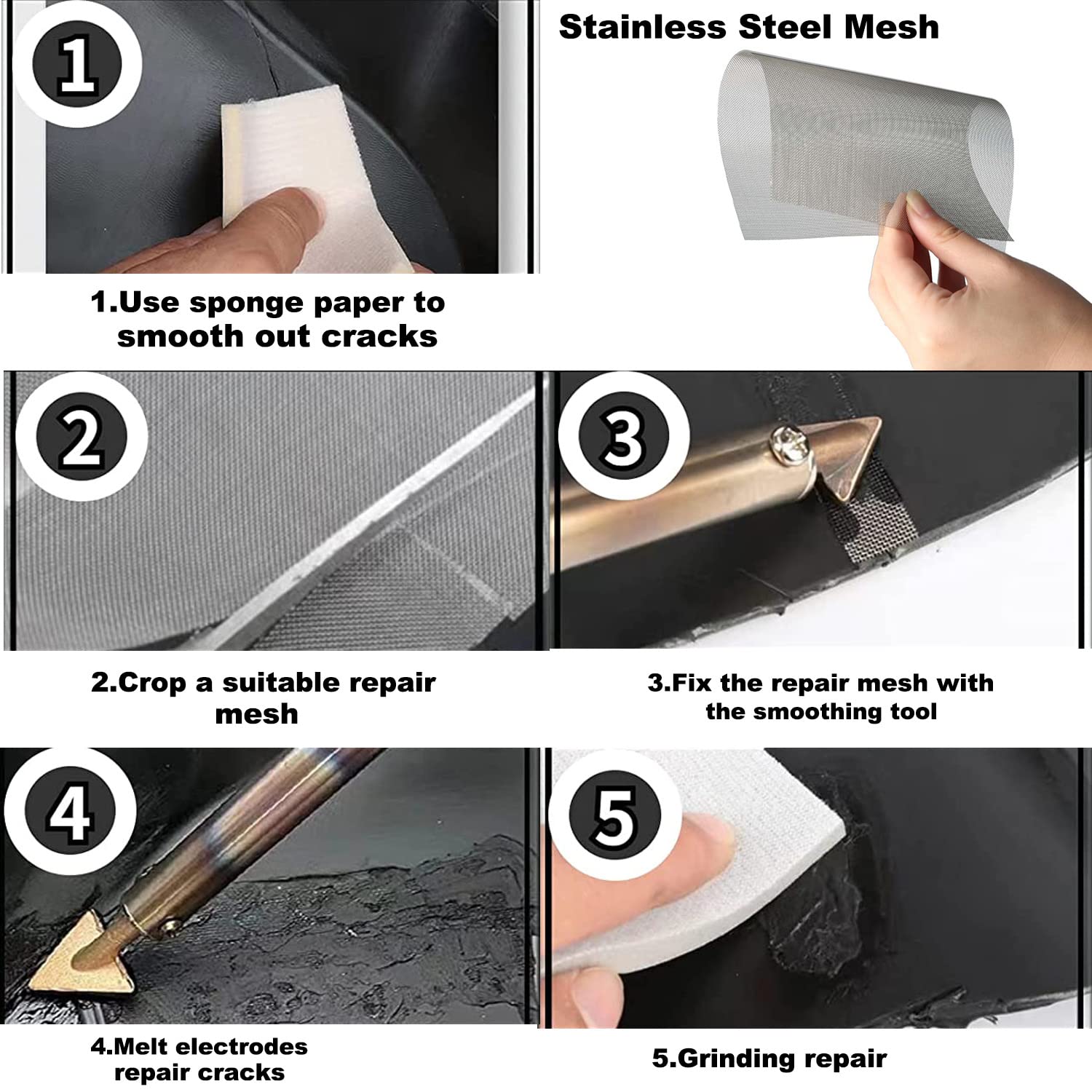 1

Stainless Steel Mesh

1.Use sponge paper to smooth out cracks

2

3

2.Crop a suitable repair mesh

3.Fix the repair mesh with the smoothing tool

4

5

4.Melt electrodes repair cracks

5.Grinding repair