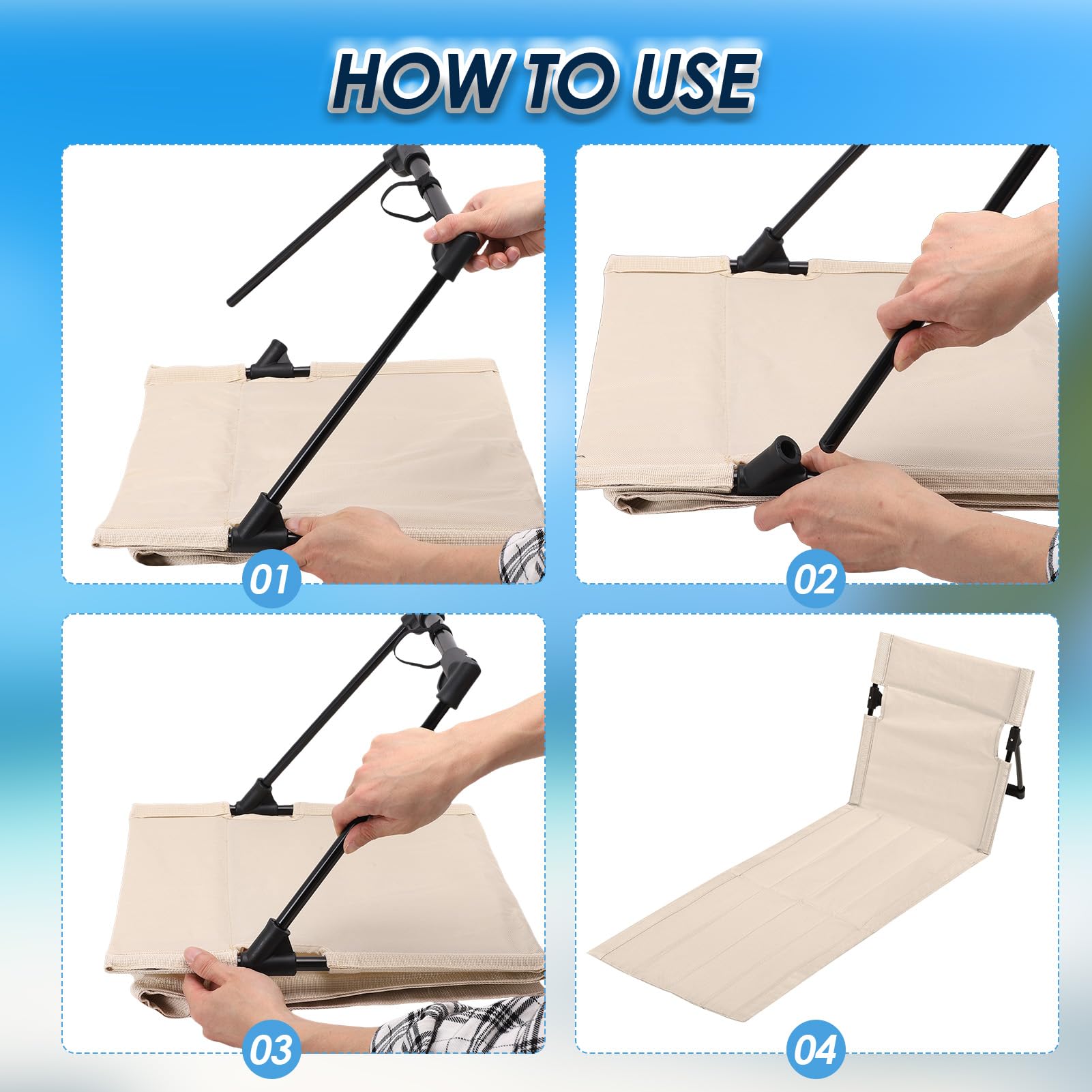 HOW TO USE

01

02

03

04