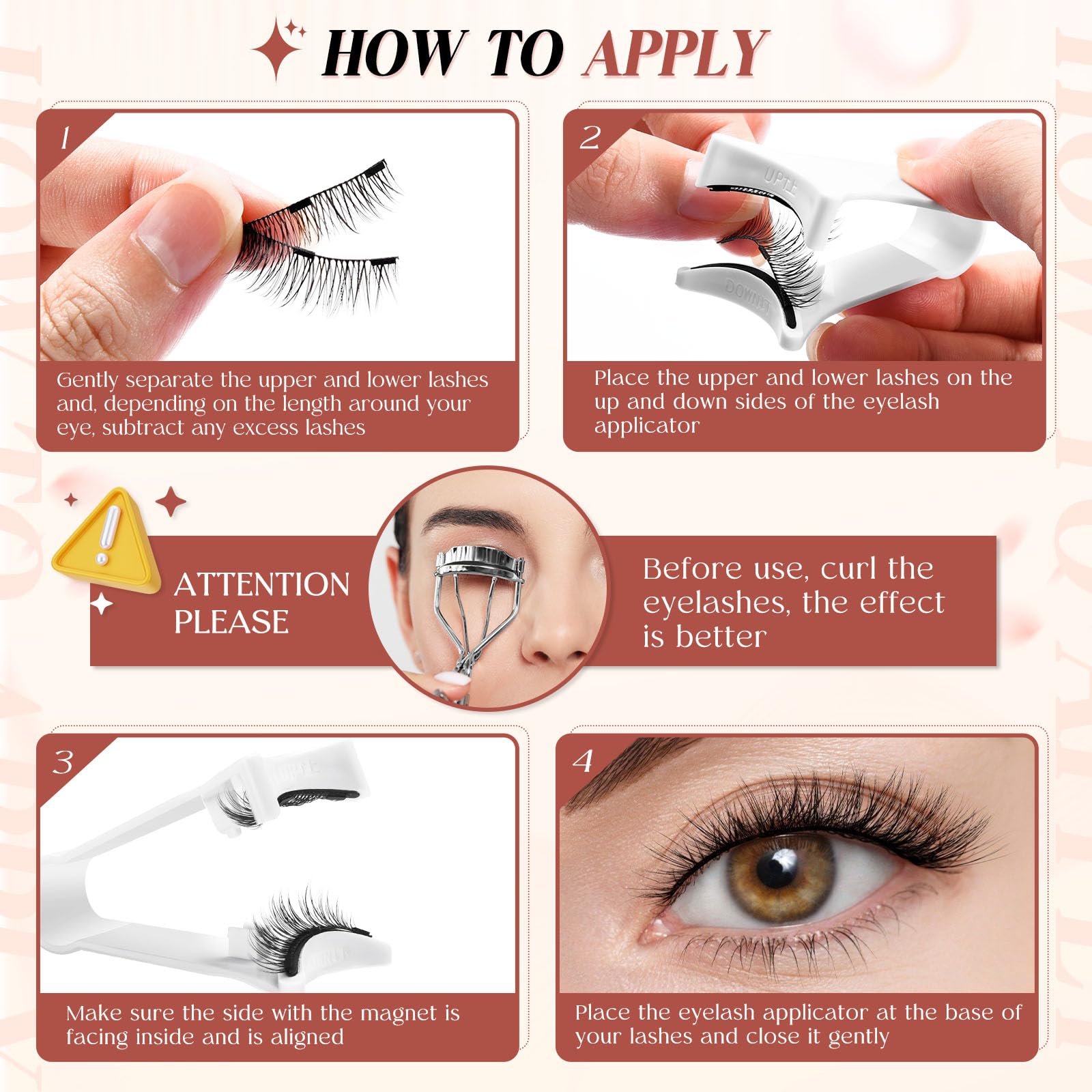 HOW TO APPLY

1

Gently separate the upper and lower lashes and, depending on the length around your eye, subtract any excess lashes

2

UP
DOWN

Place the upper and lower lashes on the up and down sides of the eyelash applicator

ATTENTION PLEASE

Before use, curl the eyelashes, the effect is better

3

Make sure the side with the magnet is facing inside and is aligned

4

Place the eyelash applicator at the base of your lashes and close it gently