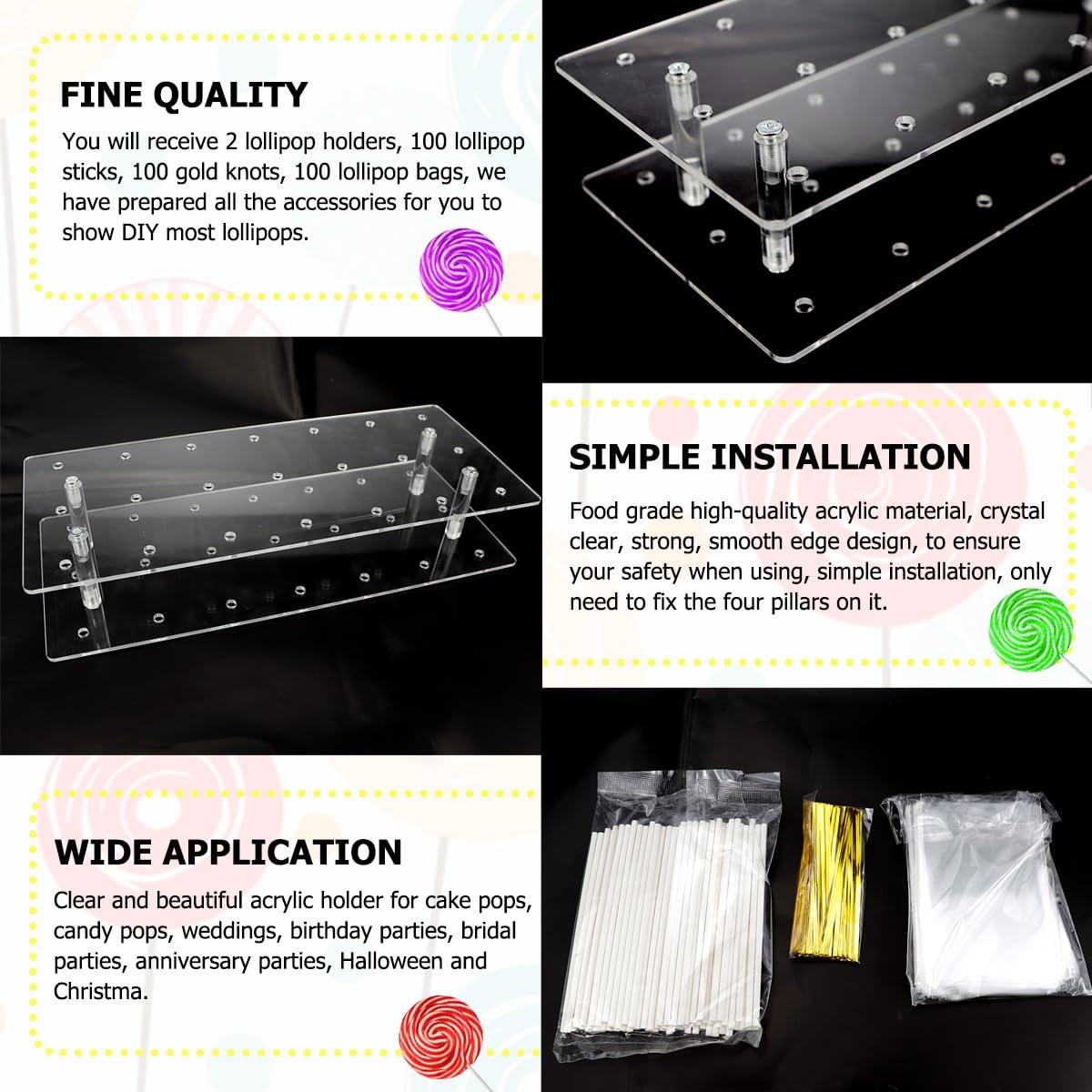 FINE QUALITY

You will receive 2 lollipop holders, 100 lollipop sticks, 100 gold knots, 100 lollipop bags, we have prepared all the accessories for you to show DIY most lollipops.

SIMPLE INSTALLATION

Food grade high-quality acrylic material, crystal clear, strong, smooth edge design, to ensure your safety when using, simple installation, only need to fix the four pillars on it.

WIDE APPLICATION

Clear and beautiful acrylic holder for cake pops, candy pops, weddings, birthday parties, bridal parties, anniversary parties, Halloween and Christma.