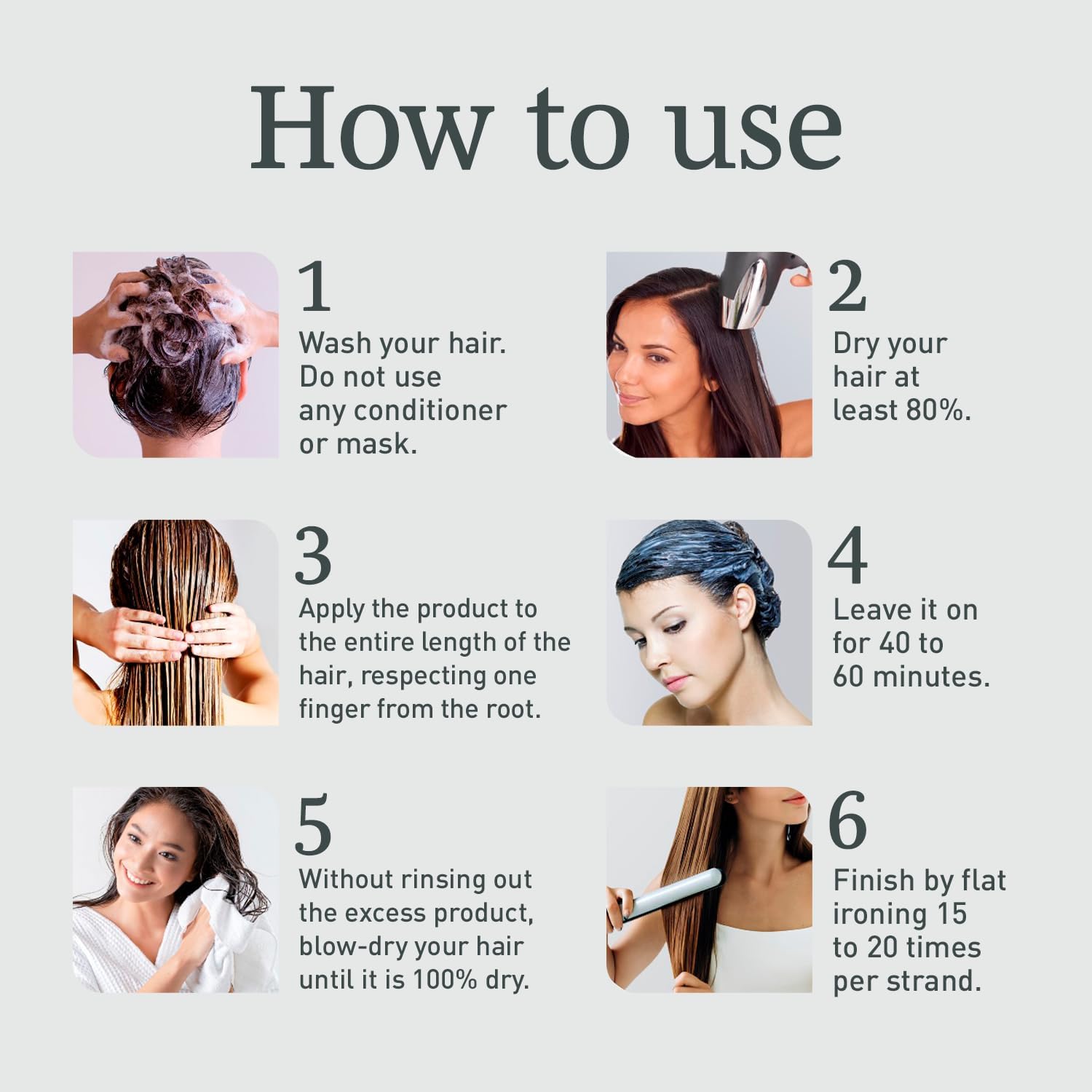 How to use

1
Wash your hair. Do not use any conditioner or mask.

2
Dry your hair at least 80%.

3
Apply the product to the entire length of the hair, respecting one finger from the root.

4
Leave it on for 40 to 60 minutes.

5
Without rinsing out the excess product, blow-dry your hair until it is 100% dry.

6
Finish by flat ironing 15 to 20 times per strand.