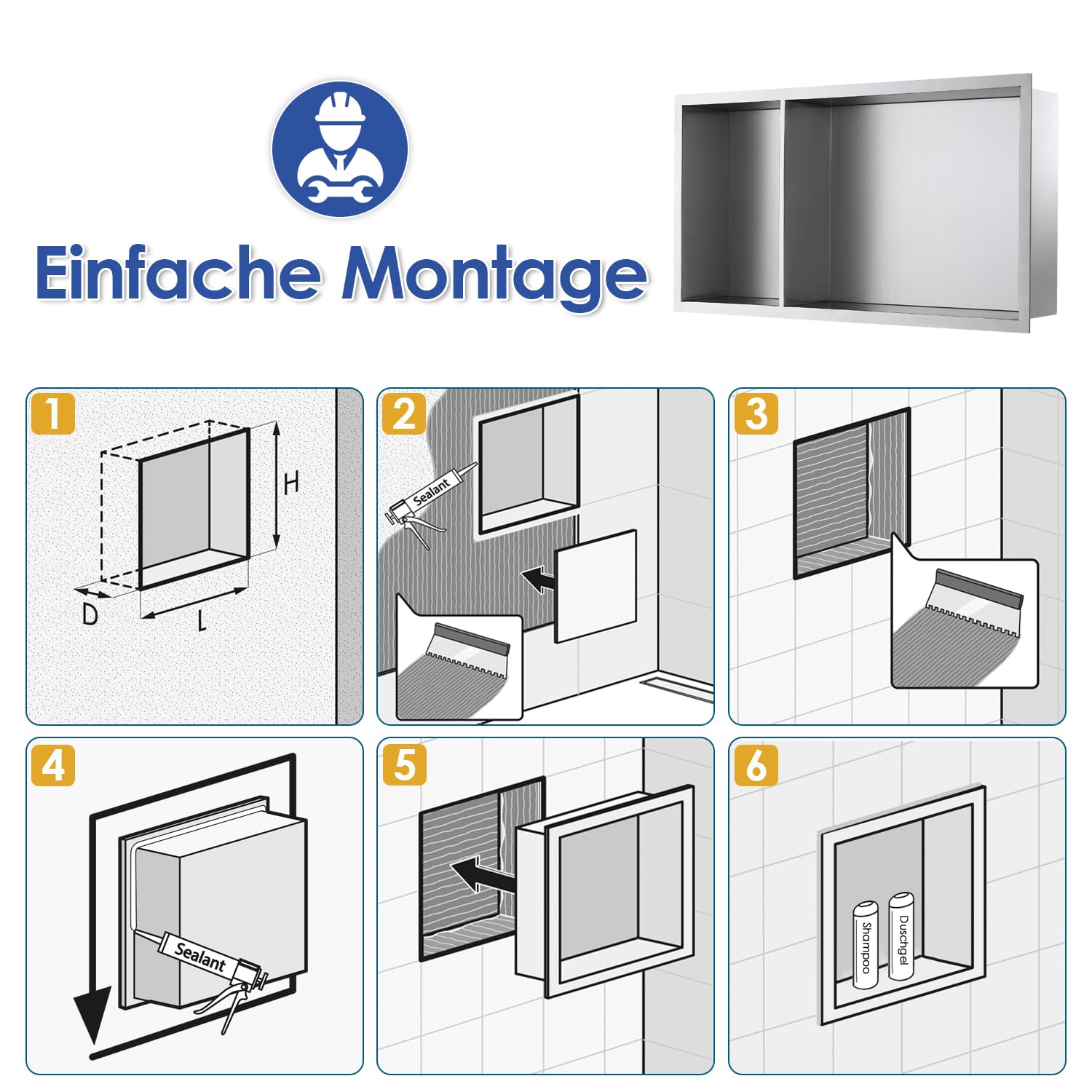 Einfache Montage

1

H

D

L

2

Sealant

3

4

Sealant

5

6

Shampoo

Duschgel