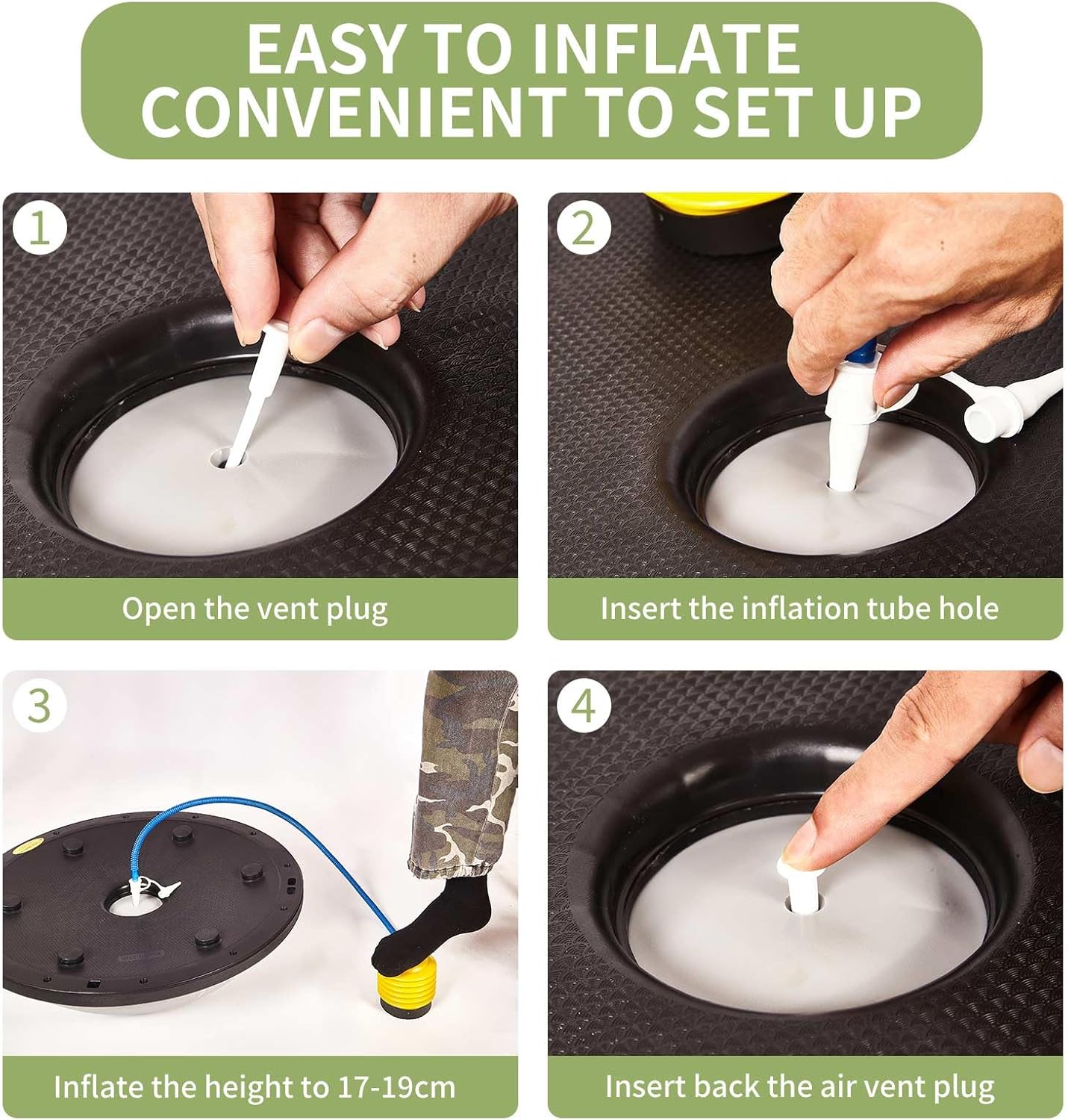 EASY TO INFLATE
CONVENIENT TO SET UP

1
Open the vent plug

2
Insert the inflation tube hole

3
Inflate the height to 17-19cm

4
Insert back the air vent plug