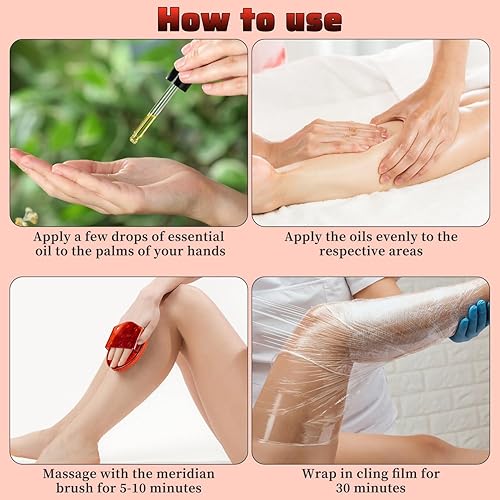 How to use

Apply a few drops of essential oil to the palms of your hands

Apply the oils evenly to the respective areas

Massage with the meridian brush for 5-10 minutes

Wrap in cling film for 30 minutes