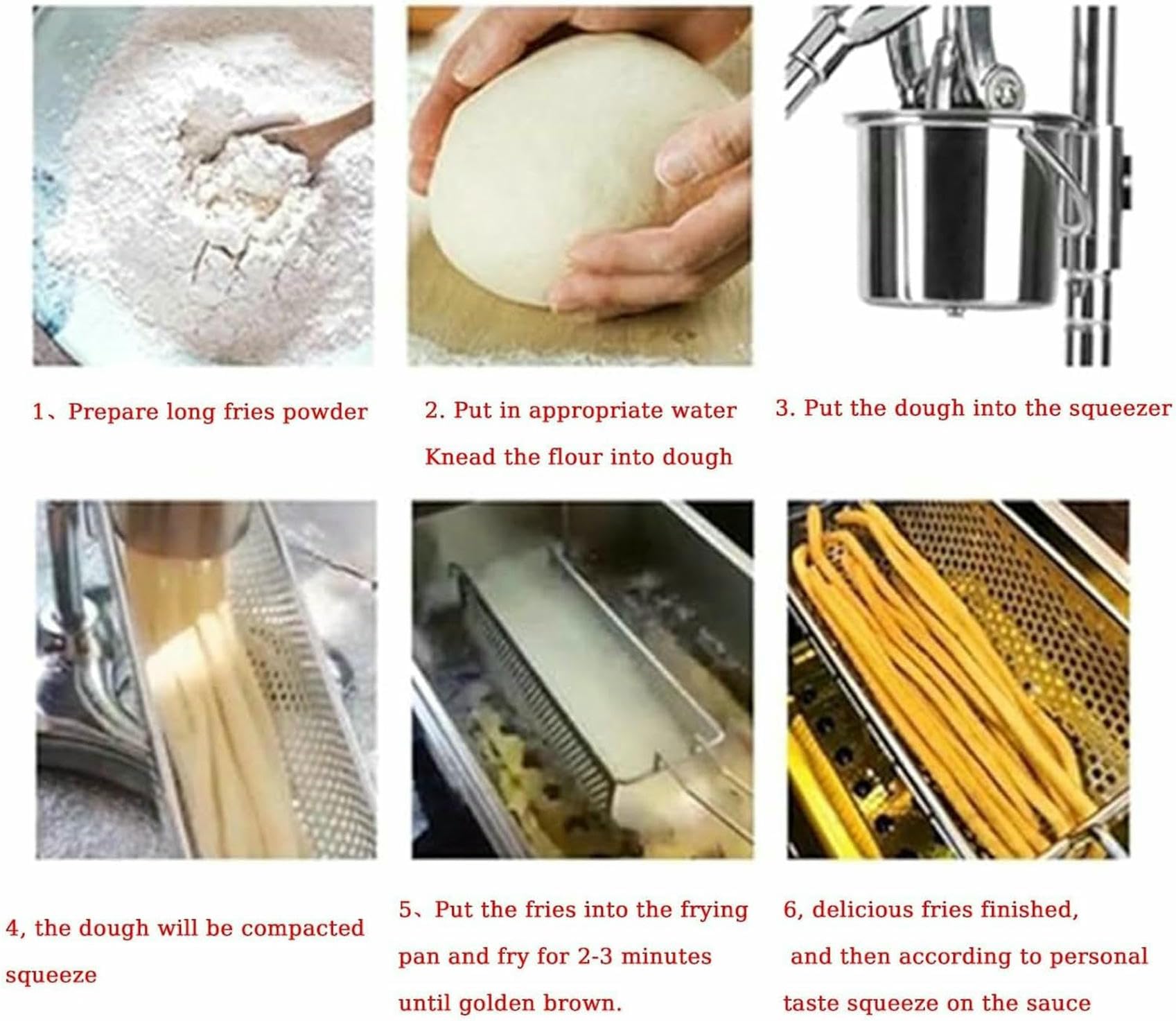 1、Prepare long fries powder

2. Put in appropriate water Knead the flour into dough

3. Put the dough into the squeezer

4, the dough will be compacted squeeze

5、Put the fries into the frying pan and fry for 2-3 minutes until golden brown.

6, delicious fries finished, and then according to personal taste squeeze on the sauce