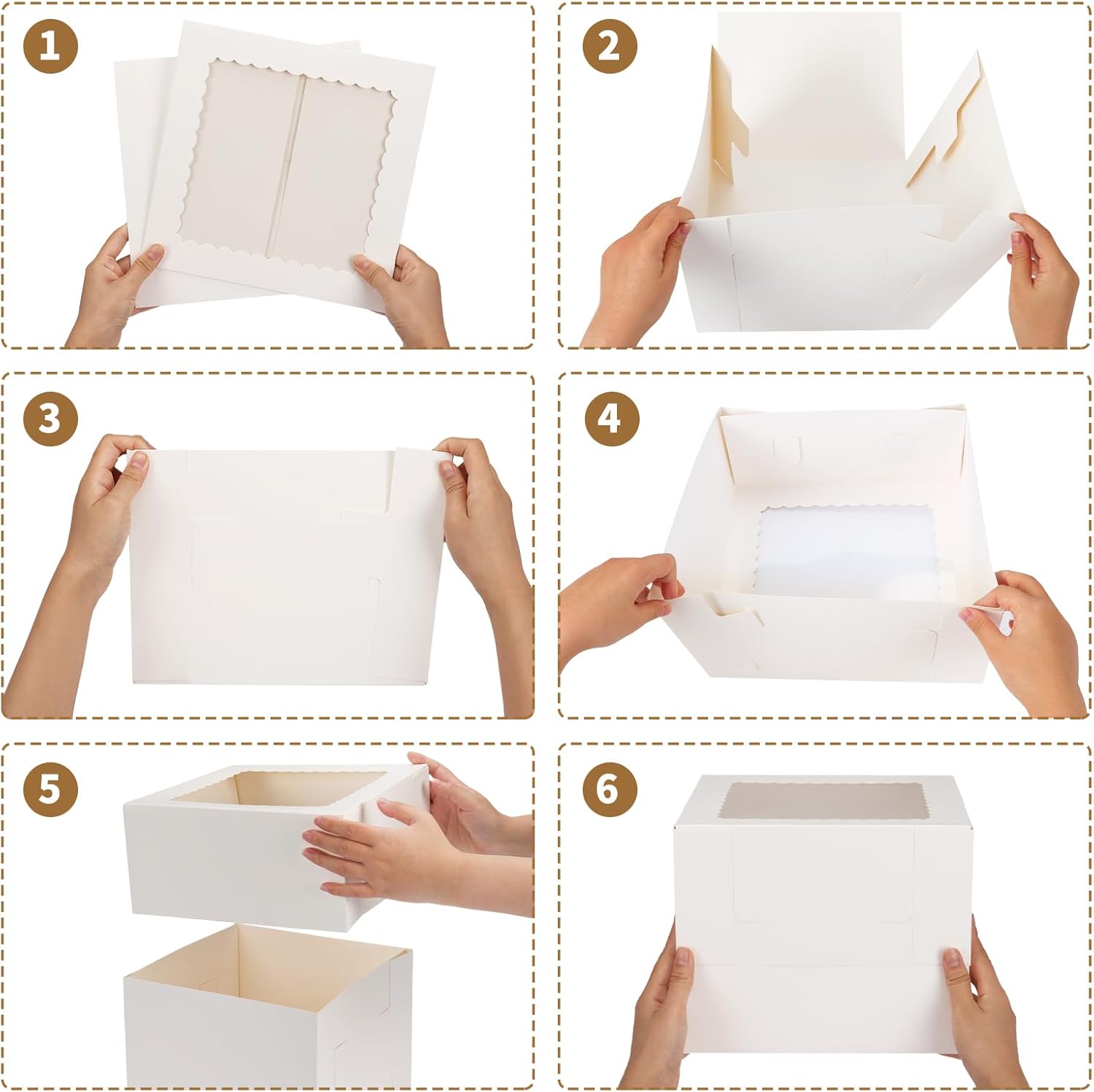 1

2

3

4

5

6