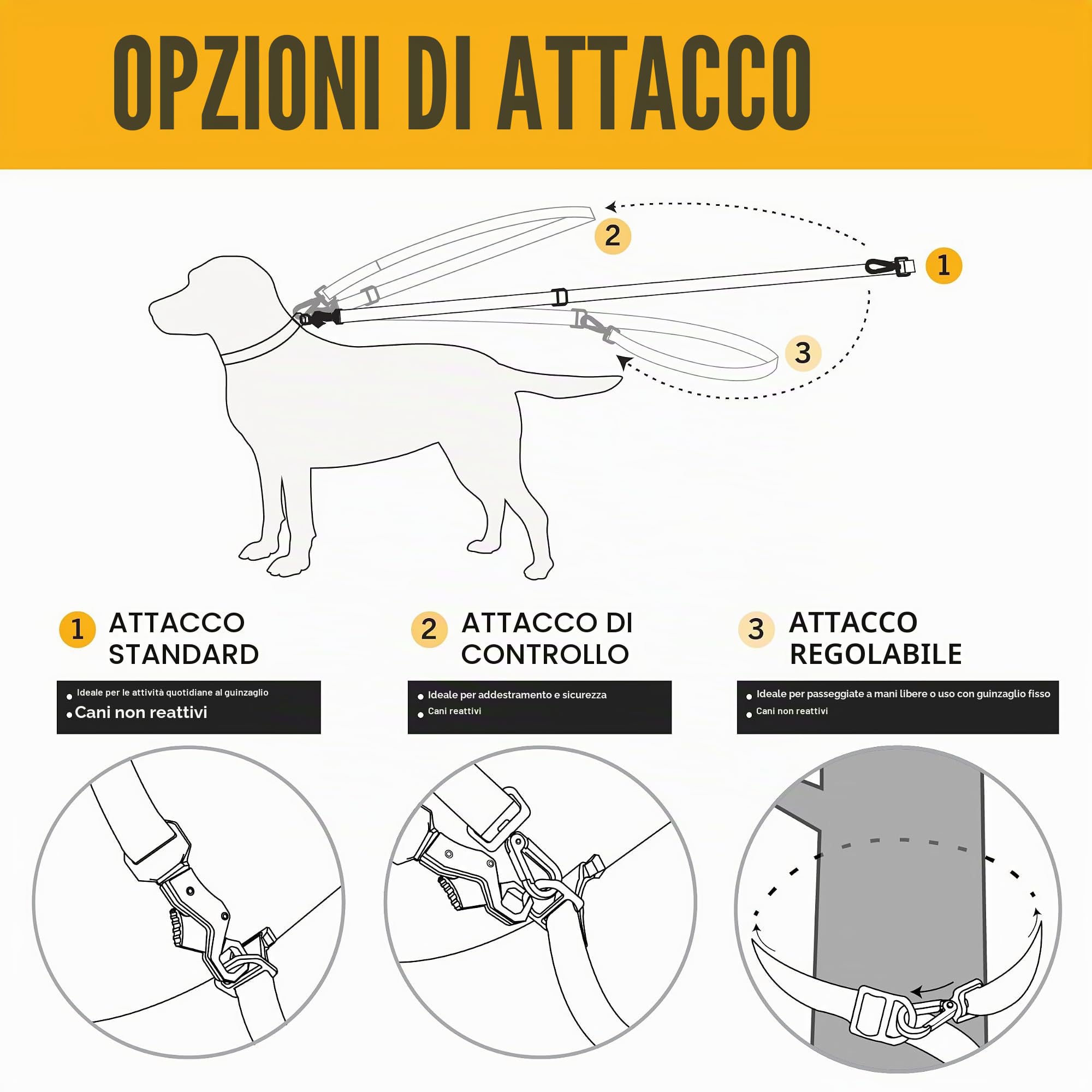 OPZIONI DI ATTACCO

2

1

3

1 ATTACCO STANDARD

• Ideale per le attività quotidiane al guinzaglio
• Cani non reattivi

2 ATTACCO DI CONTROLLO

• Ideale per addestramento e sicurezza
• Cani reattivi

3 ATTACCO REGOLABILE

• Ideale per passeggiate a mani libere o uso con guinzaglio fisso
• Cani non reattivi