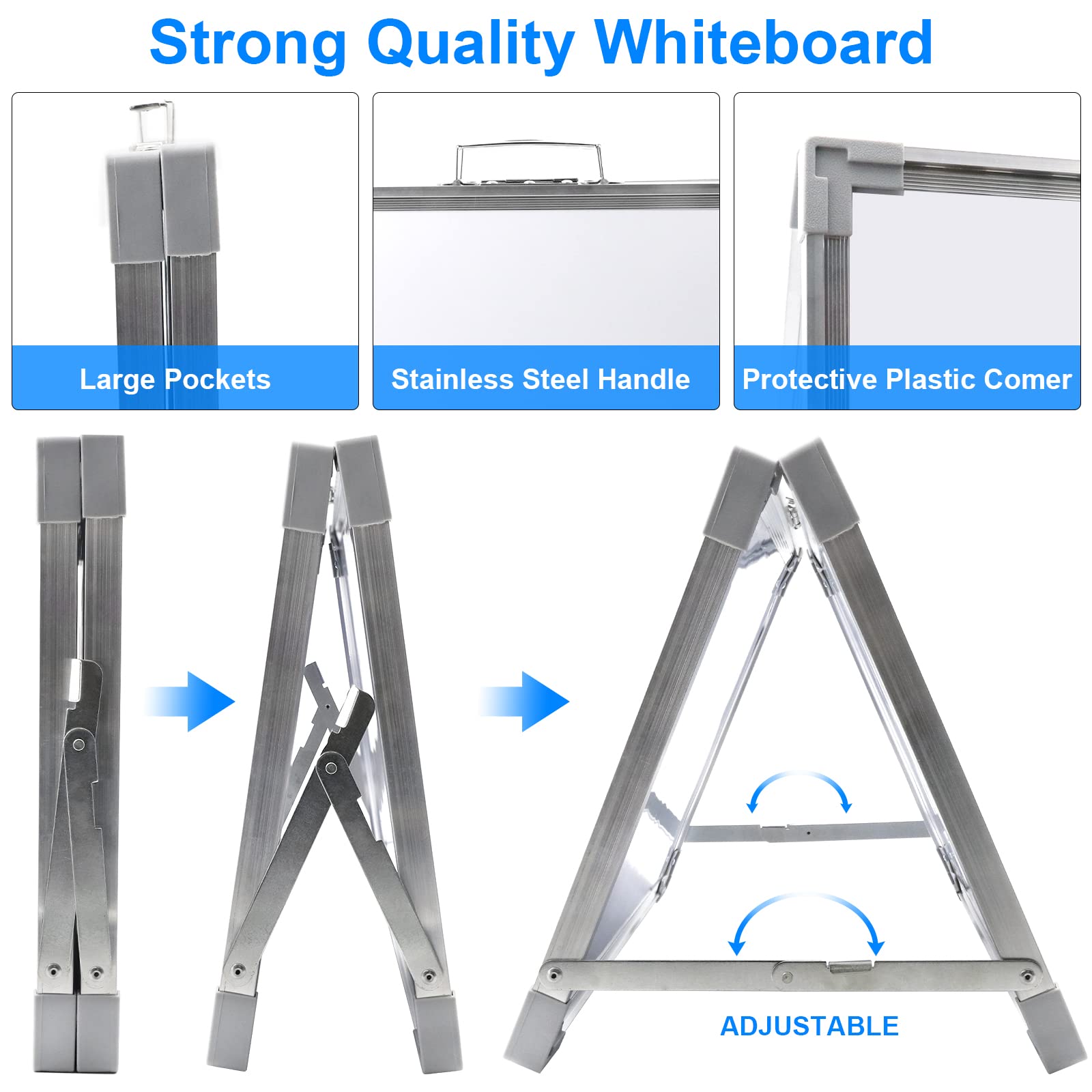 Strong Quality Whiteboard

Large Pockets

Stainless Steel Handle

Protective Plastic Comer

ADJUSTABLE