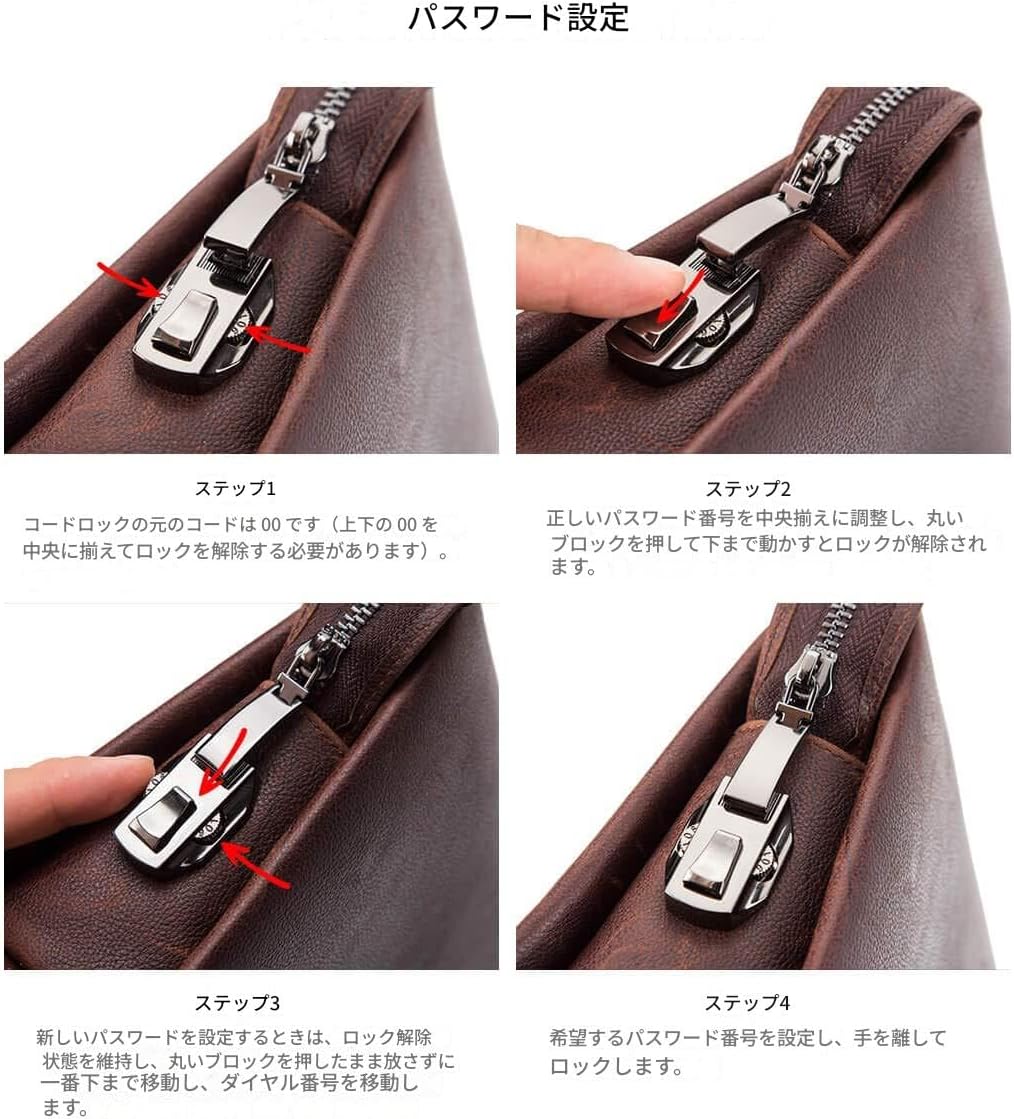 パスワード設定

ステップ1

コードロックの元のコードは 00 です（上下の 00 を中央に揃えてロックを解除する必要があります）。

ステップ2

正しいパスワード番号を中央揃えに調整し、丸いブロックを押して下まで動かすとロックが解除されます。

ステップ3

新しいパスワードを設定するときは、ロック解除状態を維持し、丸いブロックを押したまま放さずに一番下まで移動し、ダイヤル番号を移動します。

ステップ4

希望するパスワード番号を設定し、手を離してロックします。