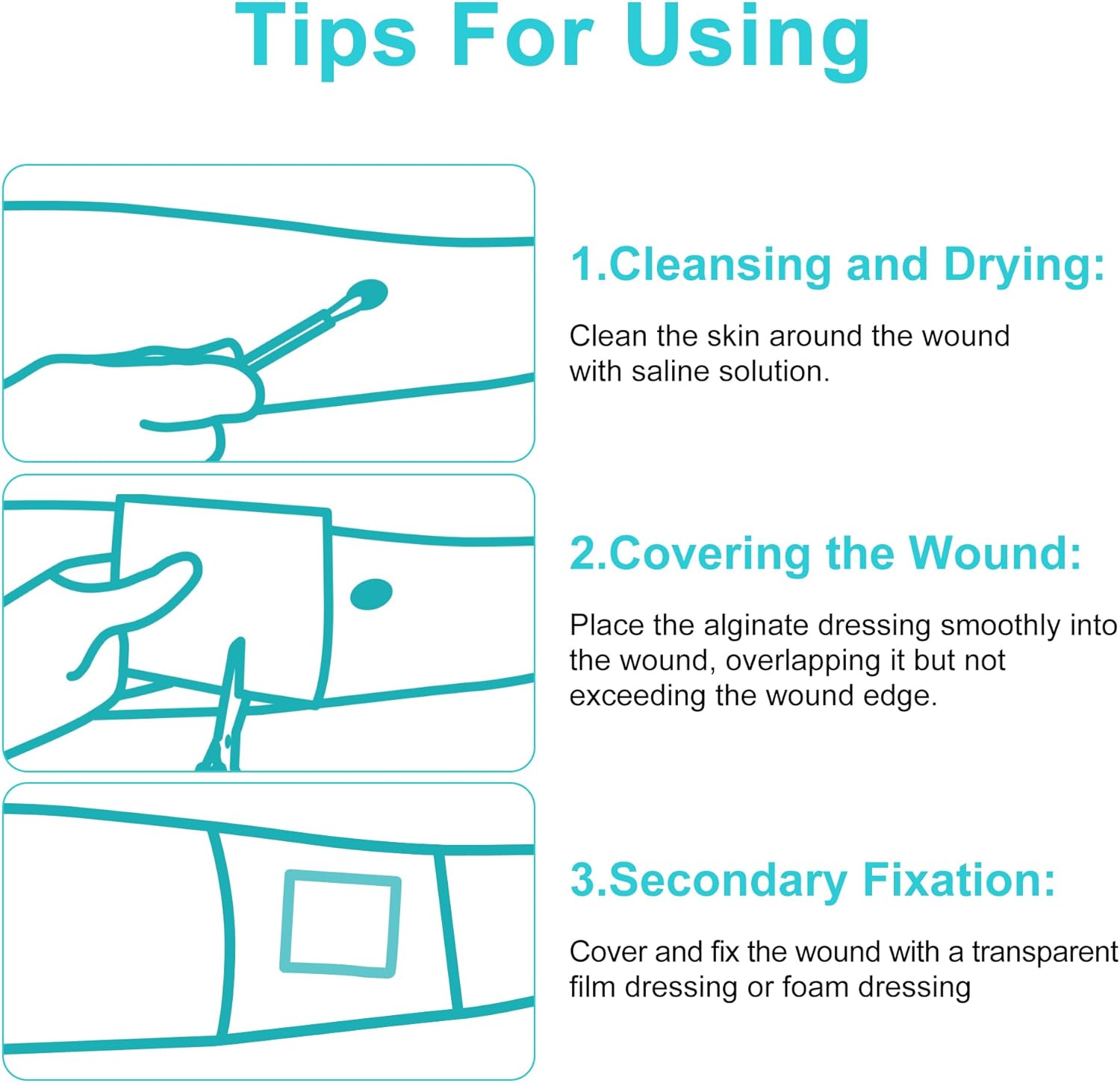 Tips For Using

1.Cleansing and Drying:

Clean the skin around the wound with saline solution.

2.Covering the Wound:

Place the alginate dressing smoothly into the wound, overlapping it but not exceeding the wound edge.

3.Secondary Fixation:

Cover and fix the wound with a transparent film dressing or foam dressing