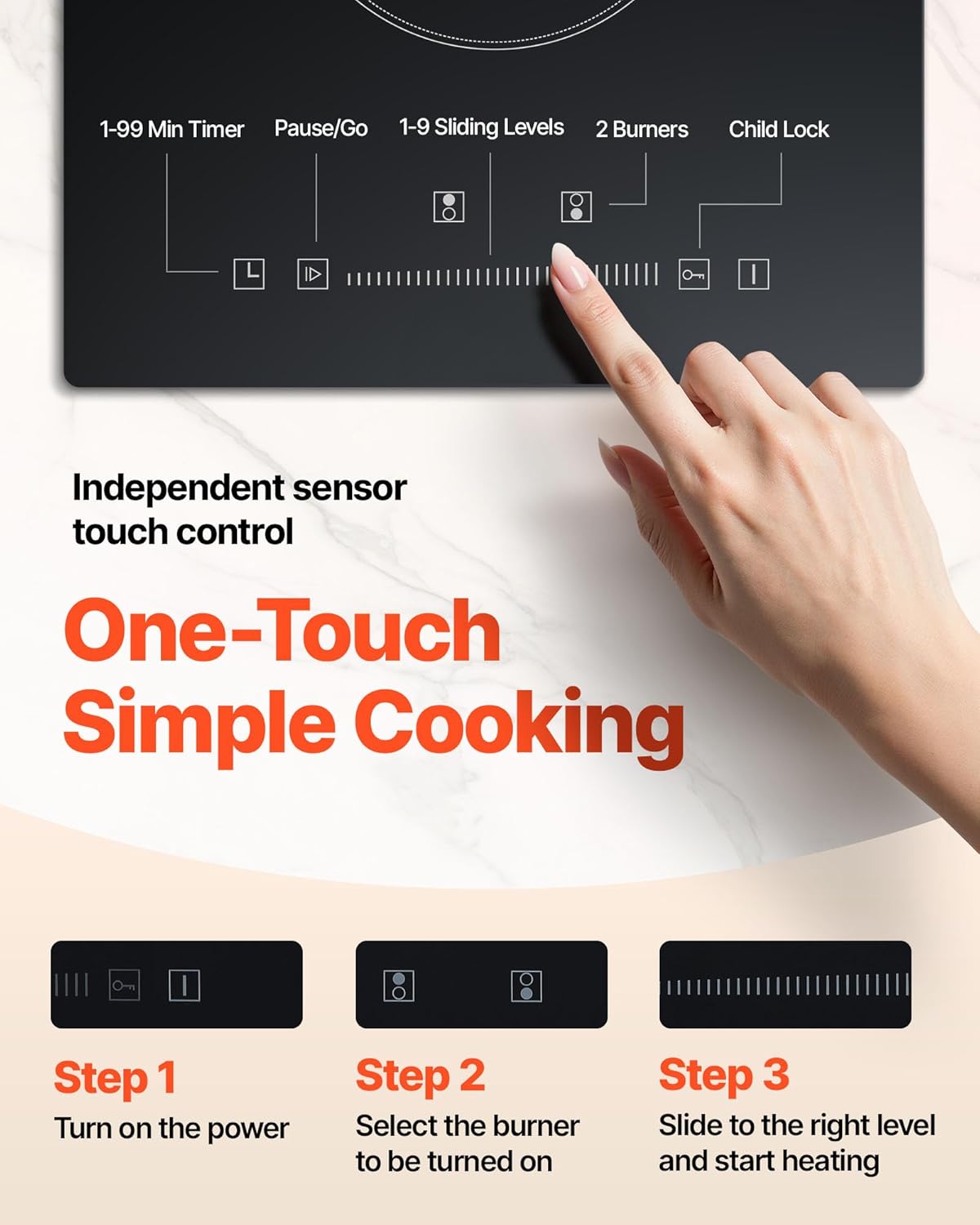 1-99 Min Timer

Pause/Go

1-9 Sliding Levels

2 Burners

Child Lock

Independent sensor touch control

One-Touch Simple Cooking

Step 1
Turn on the power

Step 2
Select the burner to be turned on

Step 3
Slide to the right level and start heating