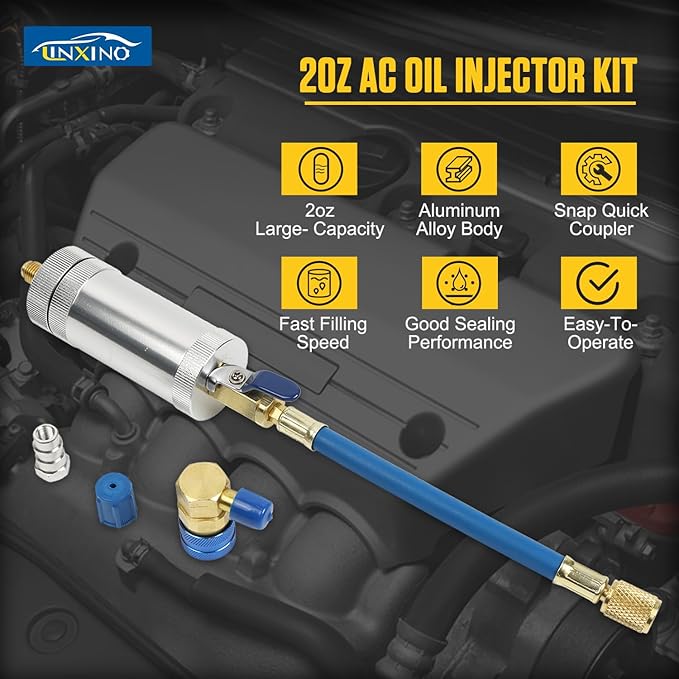 UNXINO

2OZ AC OIL INJECTOR KIT

2oz Large- Capacity

Aluminum Alloy Body

Snap Quick Coupler

Fast Filling Speed

Good Sealing Performance

Easy-To-Operate