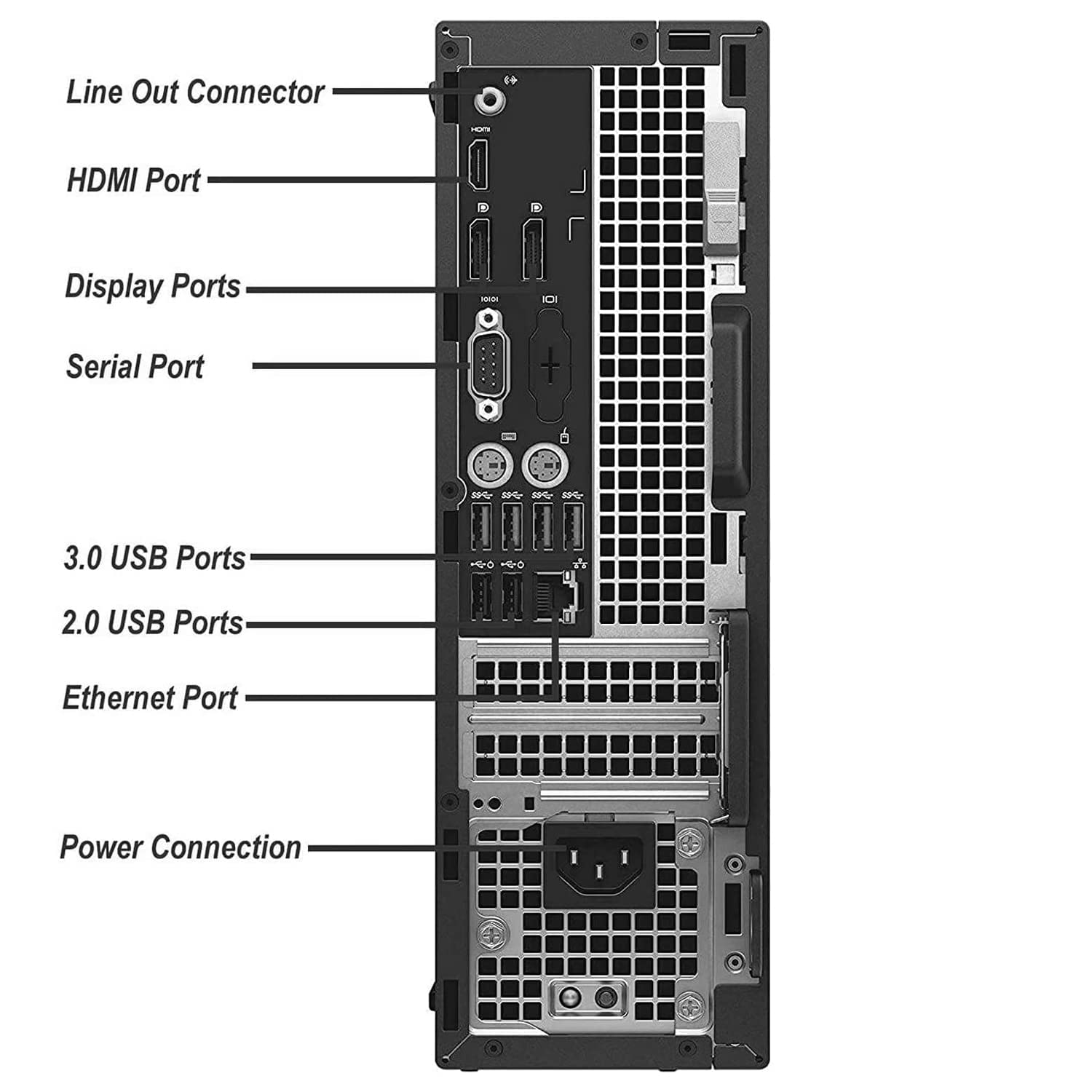 Line Out Connector
HDMI Port
Display Ports
Serial Port
3.0 USB Ports
2.0 USB Ports
Ethernet Port
Power Connection

HDMI
IOIOI
IOI