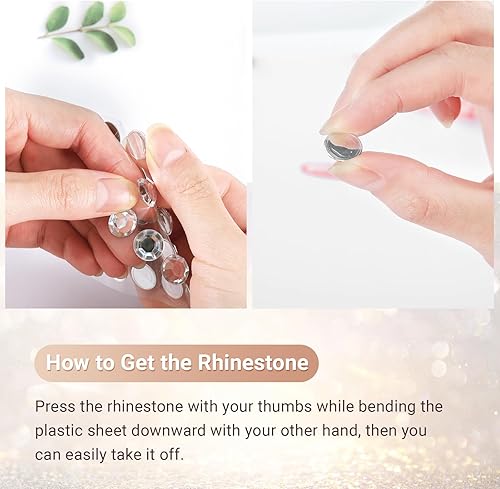 How to Get the Rhinestone

Press the rhinestone with your thumbs while bending the plastic sheet downward with your other hand, then you can easily take it off.