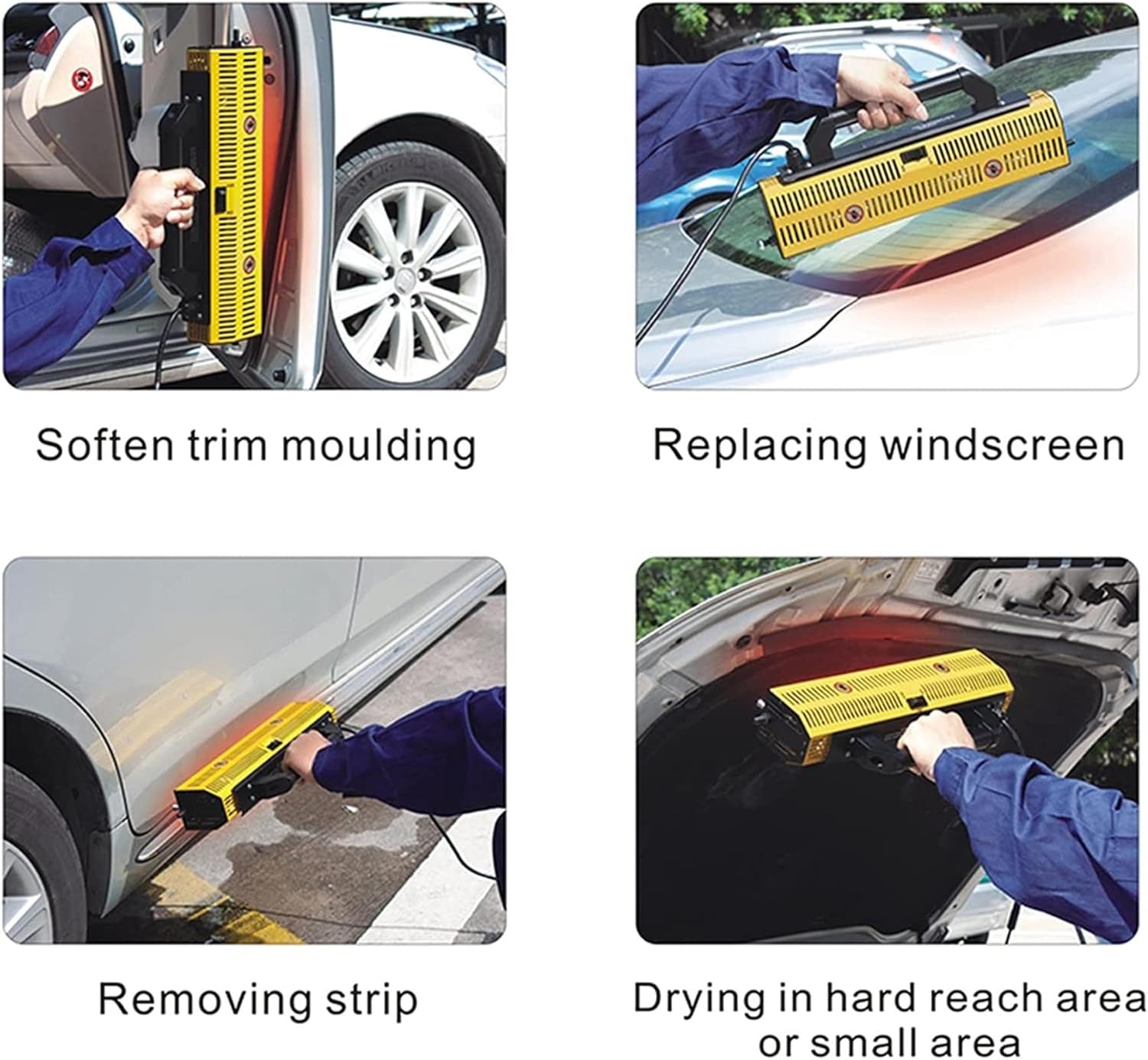 Soften trim moulding

Replacing windscreen

Removing strip

Drying in hard reach area or small area